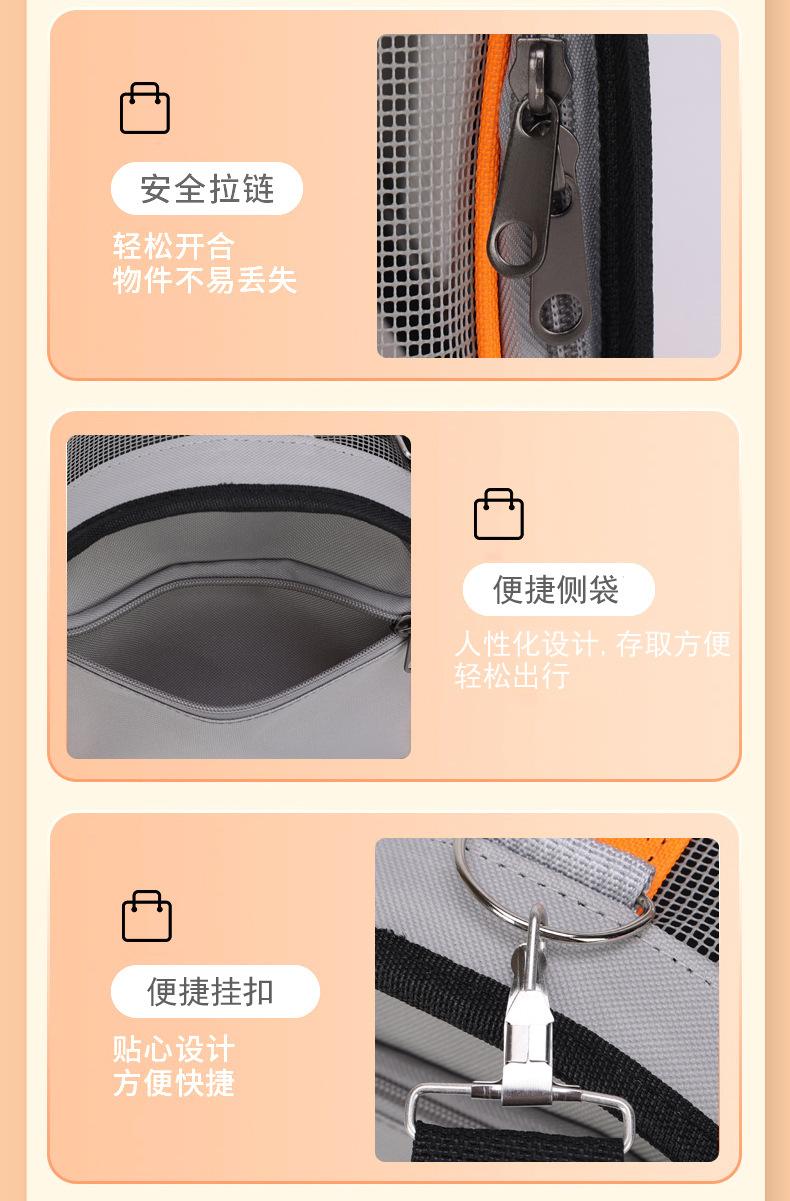 安全拉链

轻松开合
物件不易丢失

便捷侧袋

人性化设计, 存取方便
轻松出行

便捷挂扣

贴心设计
方便快捷