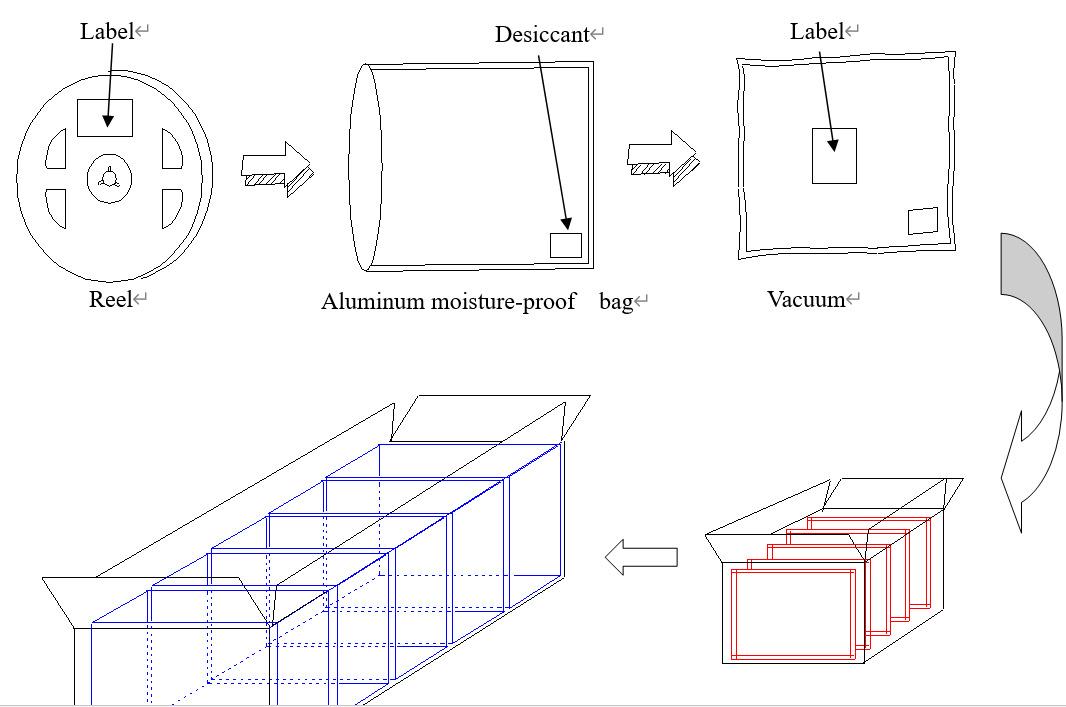 Label

Desiccant

Label

Reel

Aluminum moisture-proof bag

Vacuum