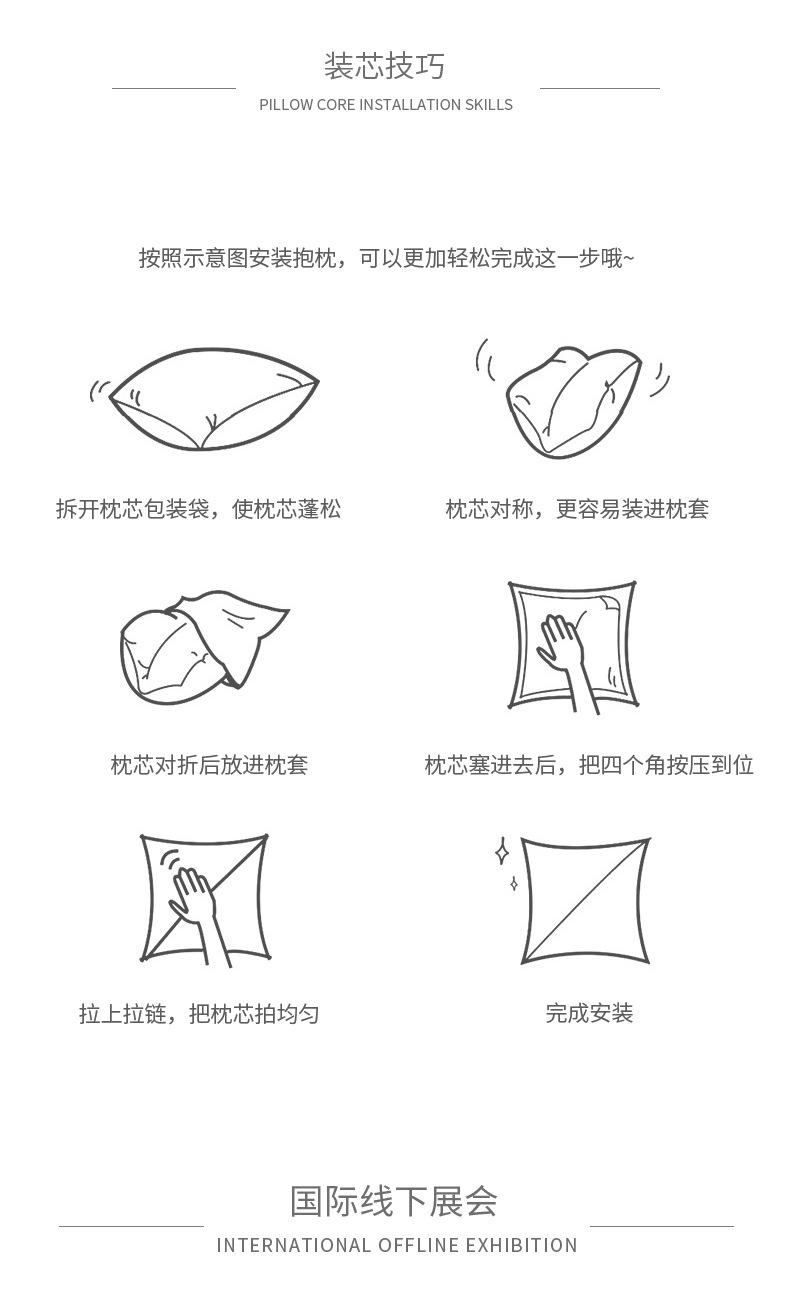 装芯技巧
PILLOW CORE INSTALLATION SKILLS

按照示意图安装抱枕，可以更加轻松完成这一步哦~

拆开枕芯包装袋，使枕芯蓬松

枕芯对称，更容易装进枕套

枕芯对折后放进枕套

枕芯塞进去后，把四个角按压到位

拉上拉链，把枕芯拍均匀

完成安装

国际线下展会
INTERNATIONAL OFFLINE EXHIBITION