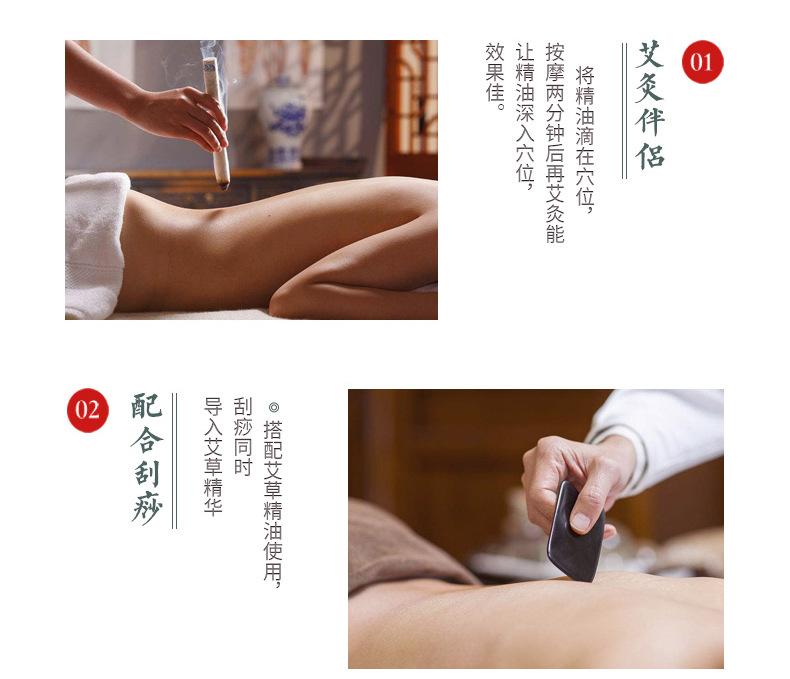 01

艾灸伴侣

将精油滴在穴位，按摩两分钟后再艾灸能让精油深入穴位，效果佳。

02

配合刮痧

◎搭配艾草精油使用，刮痧同时导入艾草精华