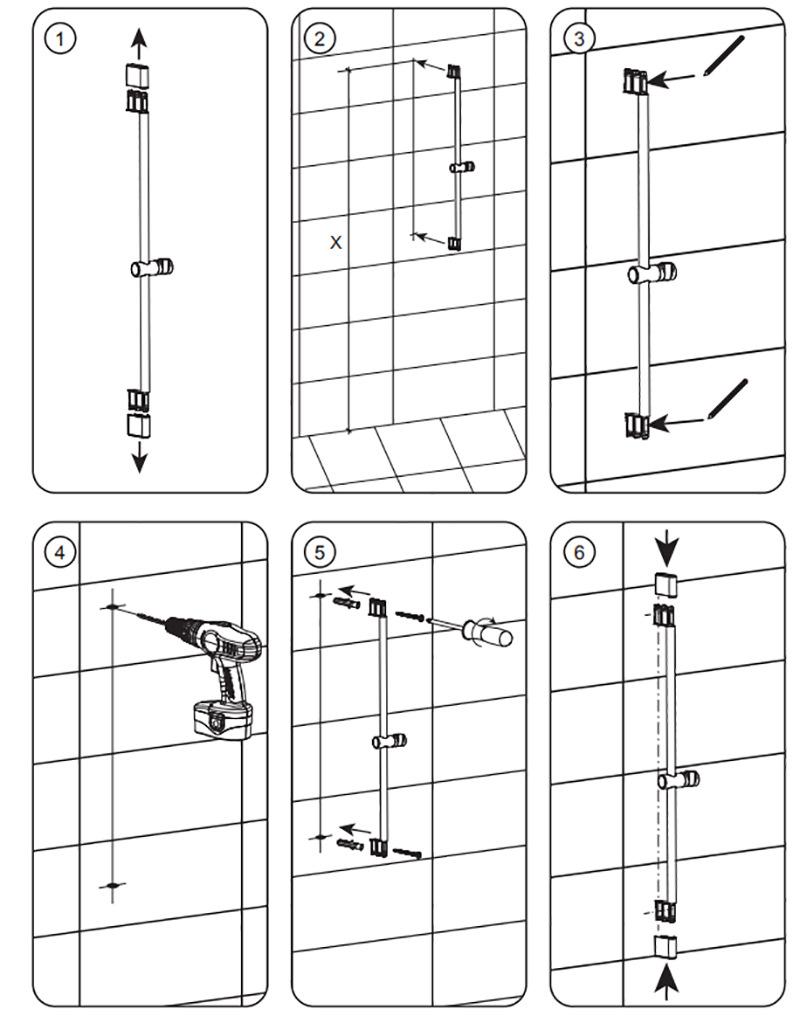 1

2

X

3

4

5

6