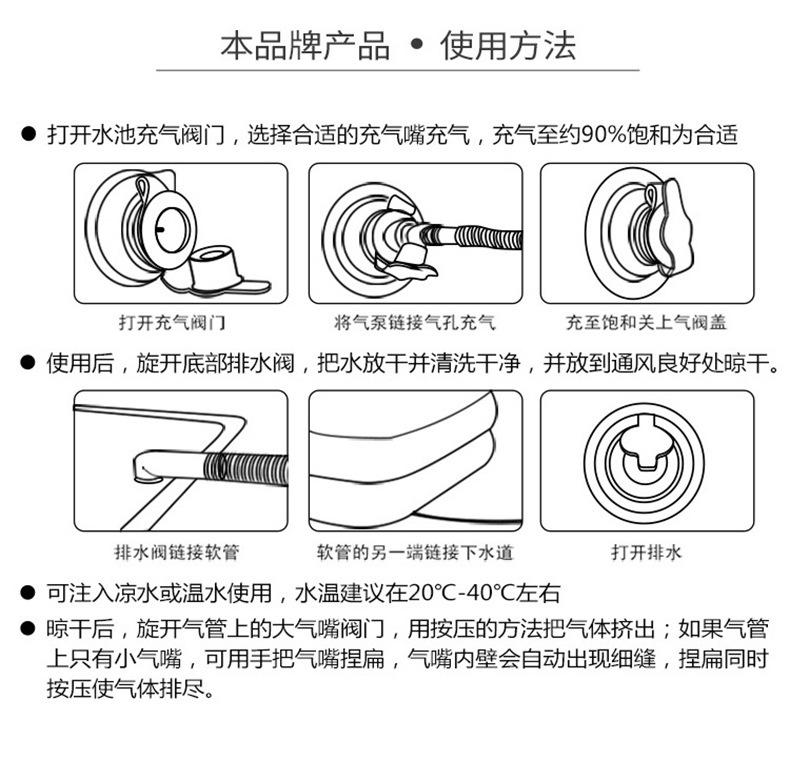 本品牌产品 • 使用方法

● 打开水池充气阀门，选择合适的充气嘴充气，充气至约90%饱和为合适

打开充气阀门

将气泵链接气孔充气

充至饱和关上气阀盖

● 使用后，旋开底部排水阀，把水放干并清洗干净，并放到通风良好处晾干。

排水阀链接软管

软管的另一端链接下水道

打开排水

● 可注入凉水或温水使用，水温建议在20°C-40°C左右

● 晾干后，旋开气管上的大气嘴阀门，用按压的方法把气体挤出；如果气管上只有小气嘴，可用手把气嘴捏扁，气嘴内壁会自动出现细缝，捏扁同时按压使气体排尽。