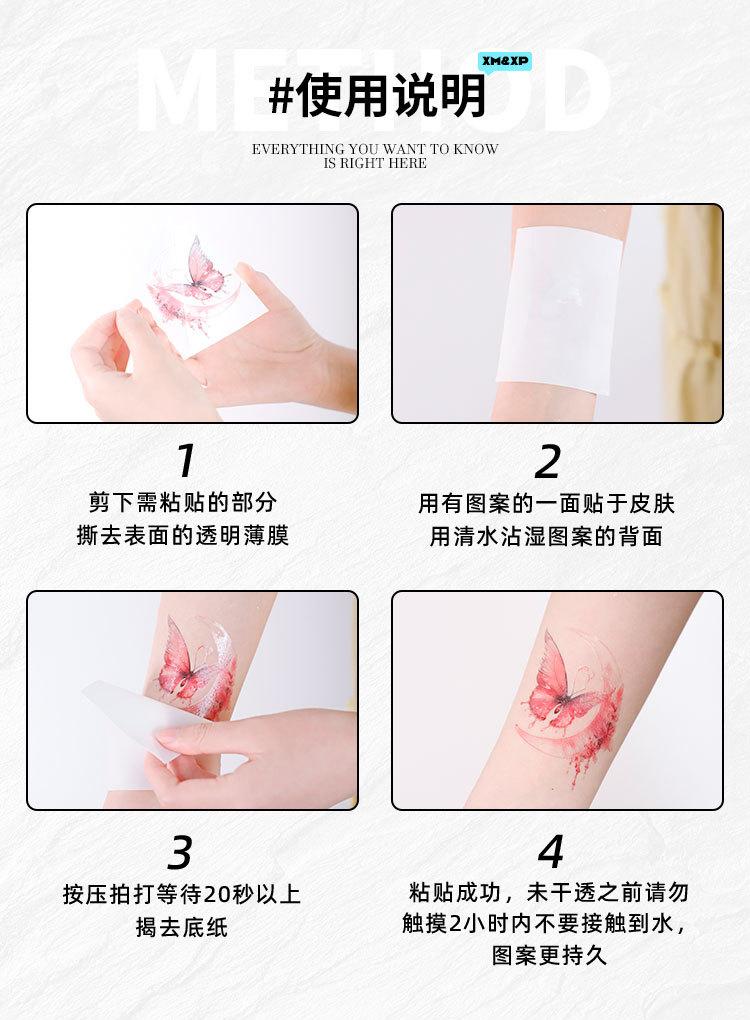 METHOD
XM&XP
#使用说明
EVERYTHING YOU WANT TO KNOW
IS RIGHT HERE

1
剪下需粘贴的部分
撕去表面的透明薄膜

2
用有图案的一面贴于皮肤
用清水沾湿图案的背面

3
按压拍打等待20秒以上
揭去底纸

4
粘贴成功，未干透之前请勿
触摸2小时内不要接触到水，
图案更持久