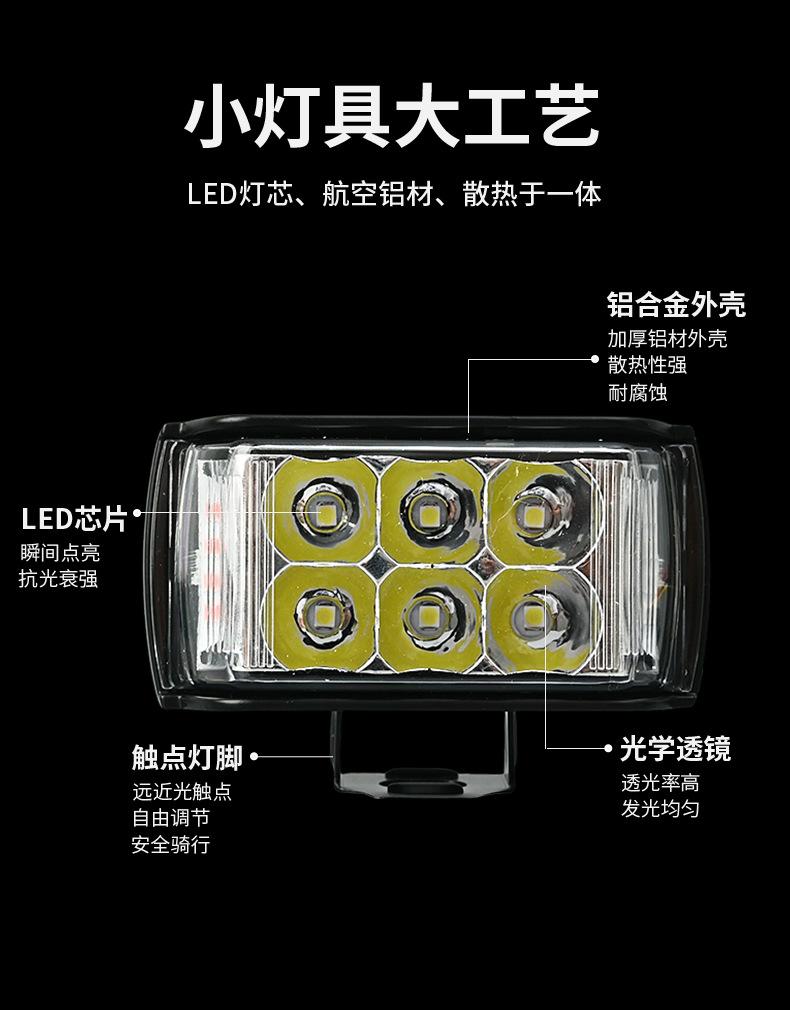 小灯具大工艺

LED灯芯、航空铝材、散热于一体

铝合金外壳
加厚铝材外壳
散热性强
耐腐蚀

LED芯片
瞬间点亮
抗光衰强

触点灯脚
远近光触点
自由调节
安全骑行

光学透镜
透光率高
发光均匀