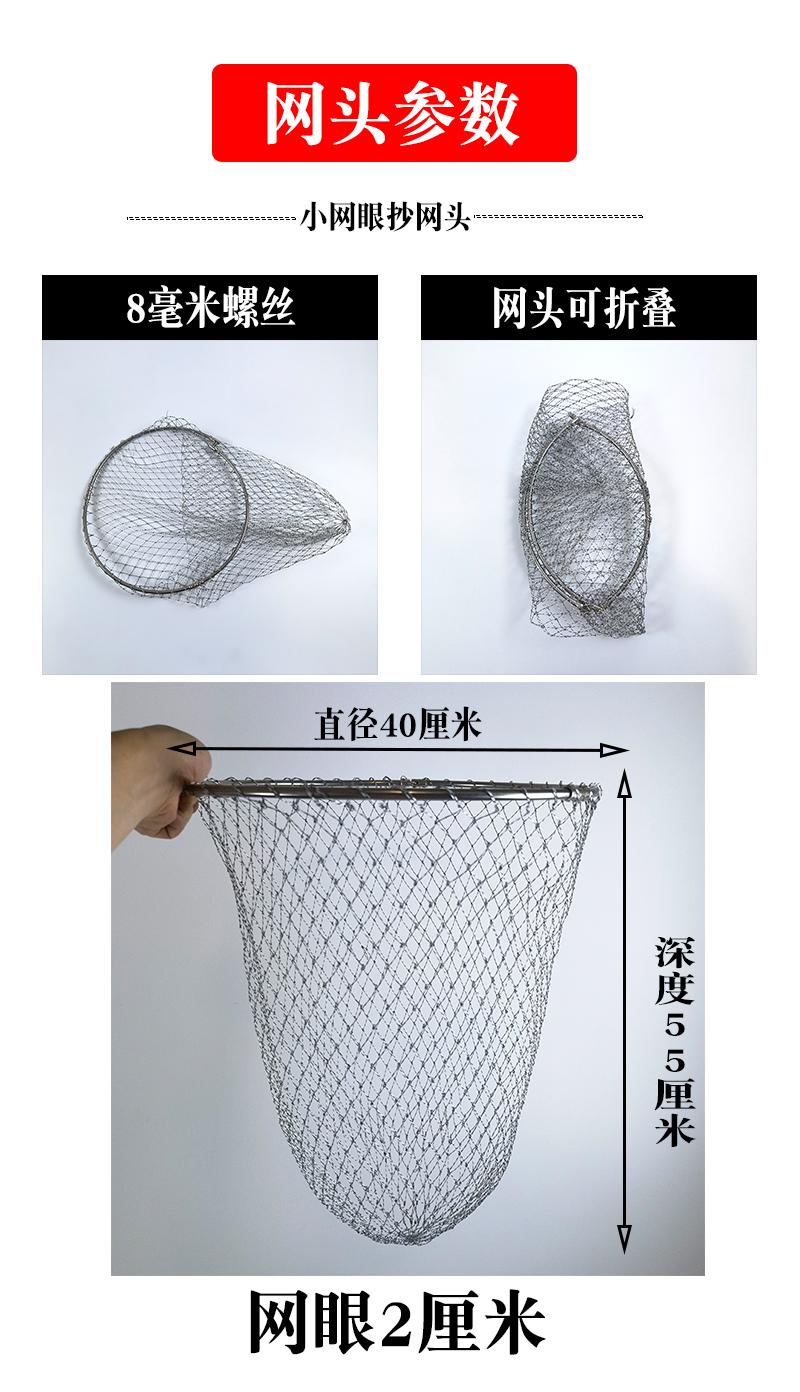 网头参数

小网眼抄网头

8毫米螺丝

网头可折叠

直径40厘米

深度55厘米

网眼2厘米