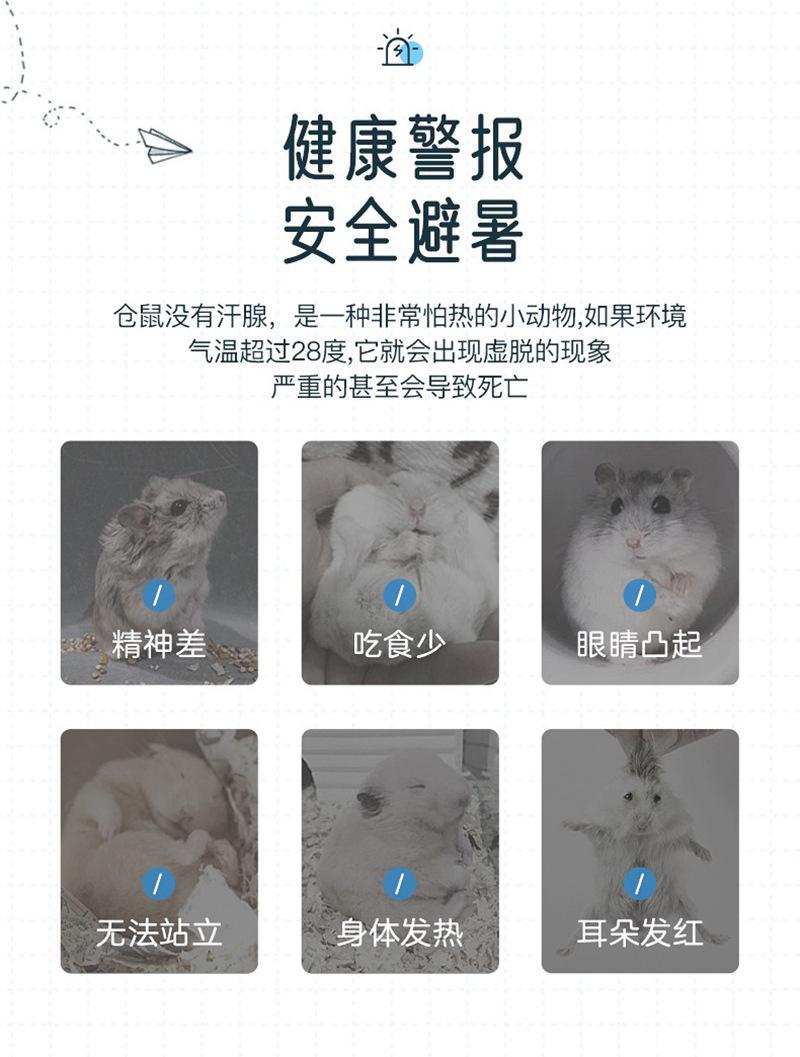 健康警报
安全避暑

仓鼠没有汗腺，是一种非常怕热的小动物,如果环境气温超过28度,它就会出现虚脱的现象
严重的甚至会导致死亡

/
精神差

/
吃食少

/
眼睛凸起

/
无法站立

/
身体发热

/
耳朵发红