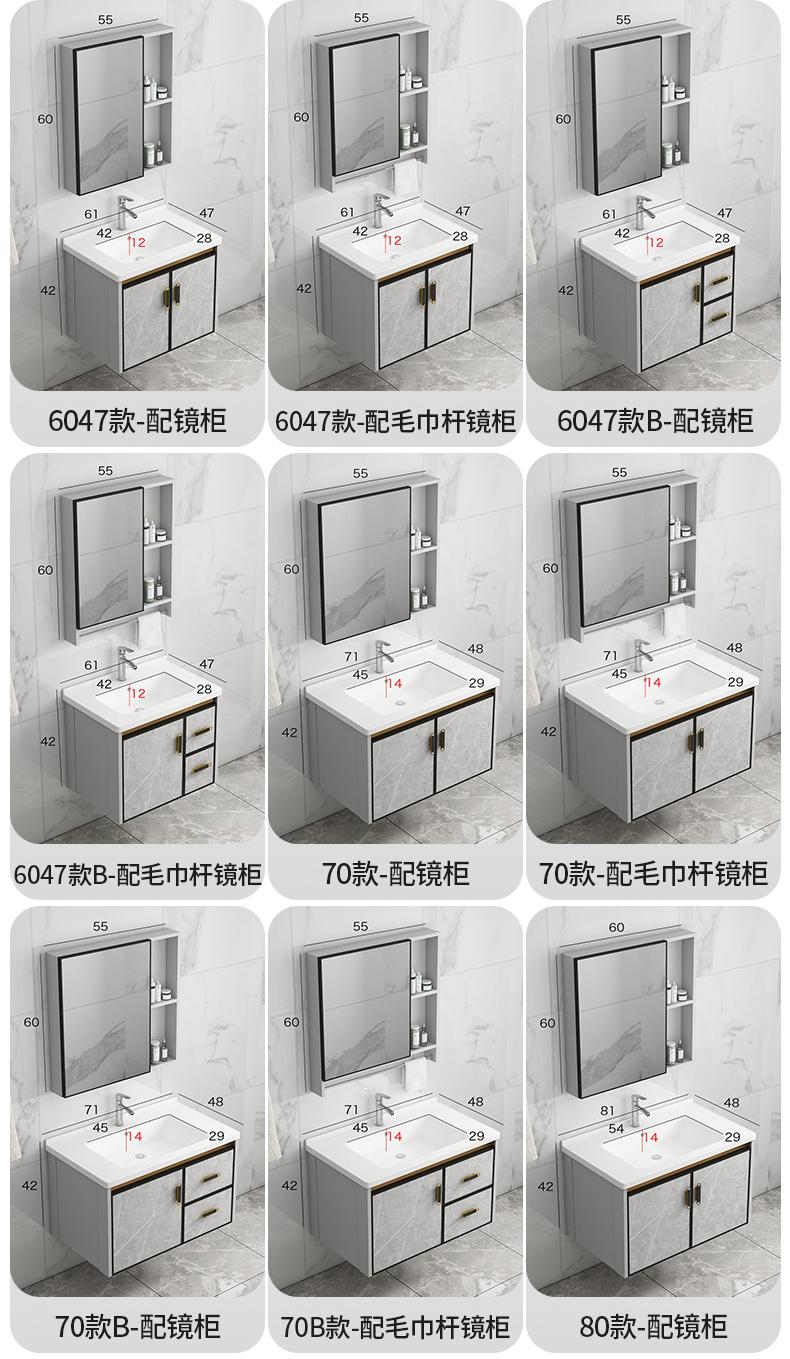 55
60
61
47
42
12
28
42
6047款-配镜柜

55
60
61
47
42
12
28
42
6047款-配毛巾杆镜柜

55
60
61
47
42
12
28
42
6047款B-配镜柜

55
60
61
47
42
12
28
42
6047款B-配毛巾杆镜柜

55
60
71
48
45
14
29
42
70款-配镜柜

55
60
71
48
45
14
29
42
70款-配毛巾杆镜柜

55
60
71
48
45
14
29
42
70款B-配镜柜

55
60
71
48
45
14
29
42
70B款-配毛巾杆镜柜

60
60
81
48
54
14
29
42
80款-配镜柜