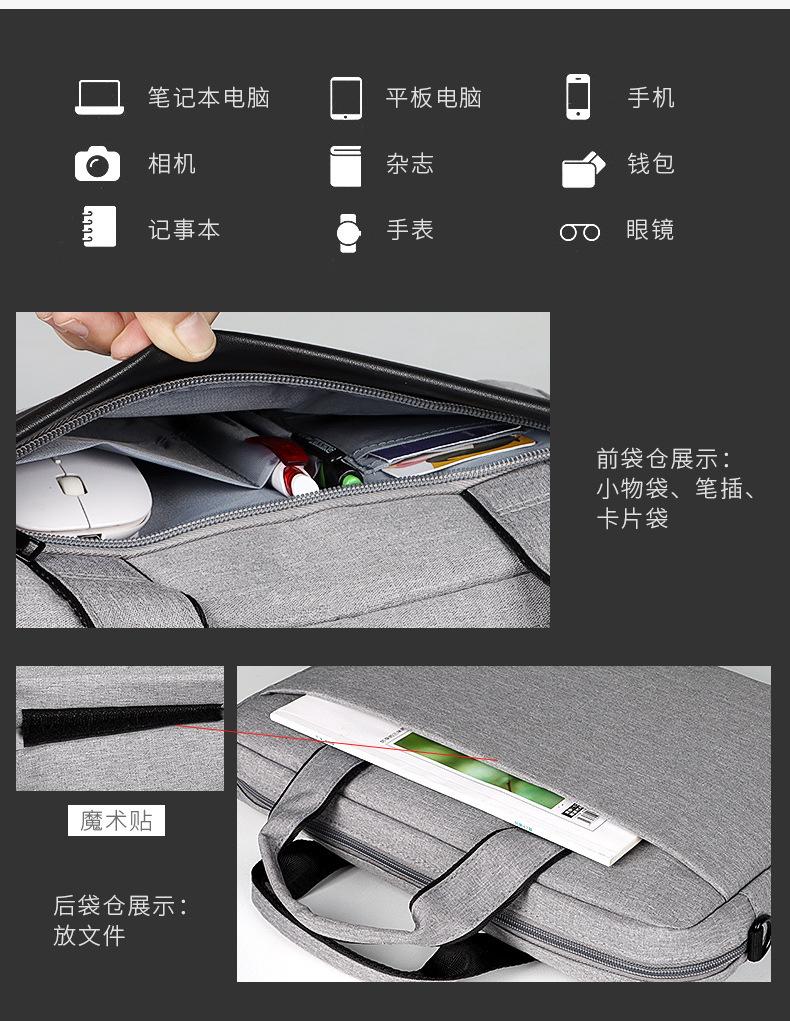 笔记本电脑 平板电脑 手机

相机 杂志 钱包

记事本 手表 眼镜

前袋仓展示：
小物袋、笔插、
卡片袋

魔术贴

后袋仓展示：
放文件