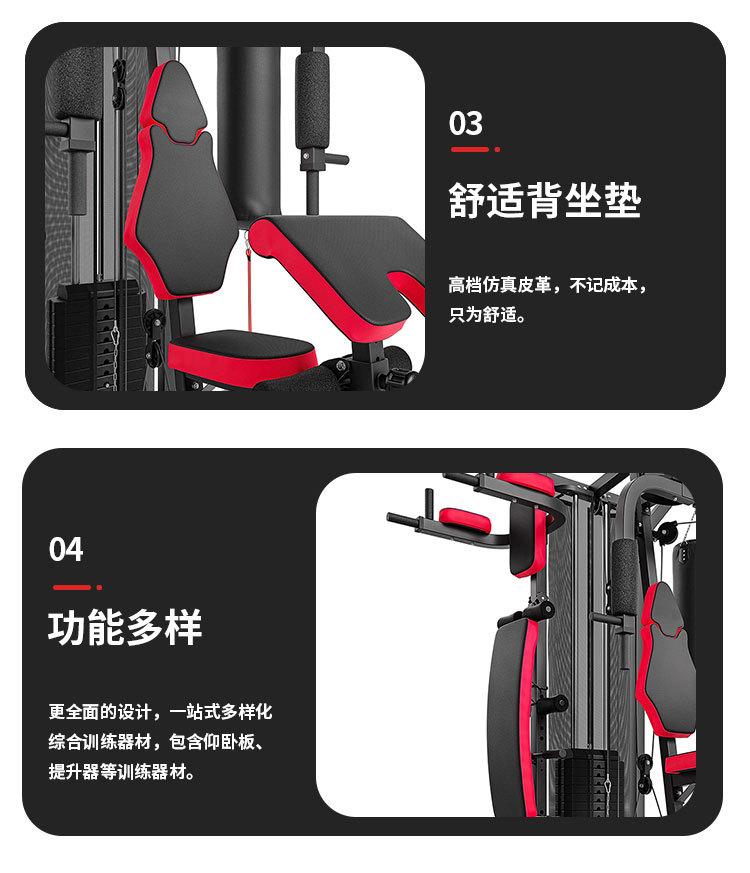 03

舒适背坐垫

高档仿真皮革，不记成本，只为舒适。

04

功能多样

更全面的设计，一站式多样化综合训练器材，包含仰卧板、提升器等训练器材。