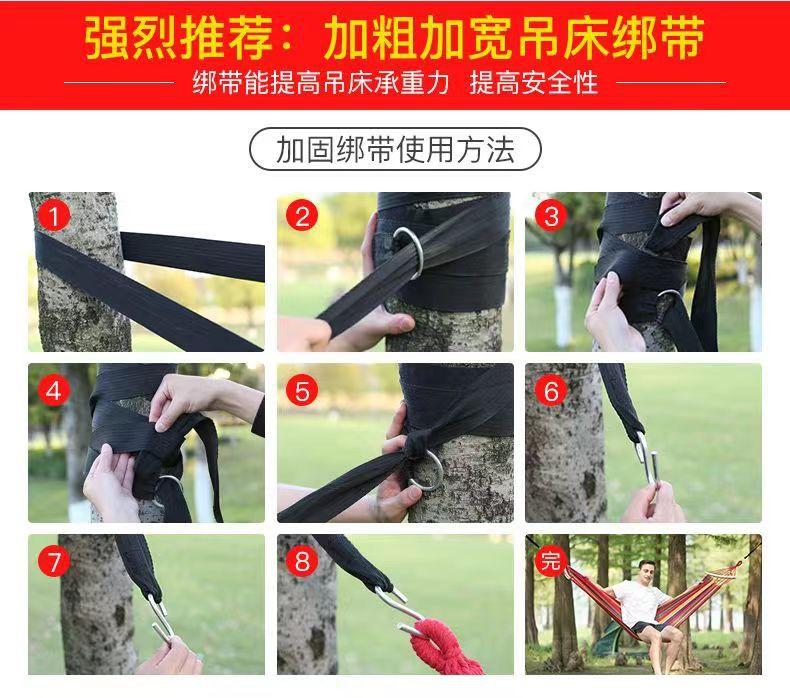 强烈推荐：加粗加宽吊床绑带

绑带能提高吊床承重力 提高安全性

加固绑带使用方法

1

2

3

4

5

6

7

8

完