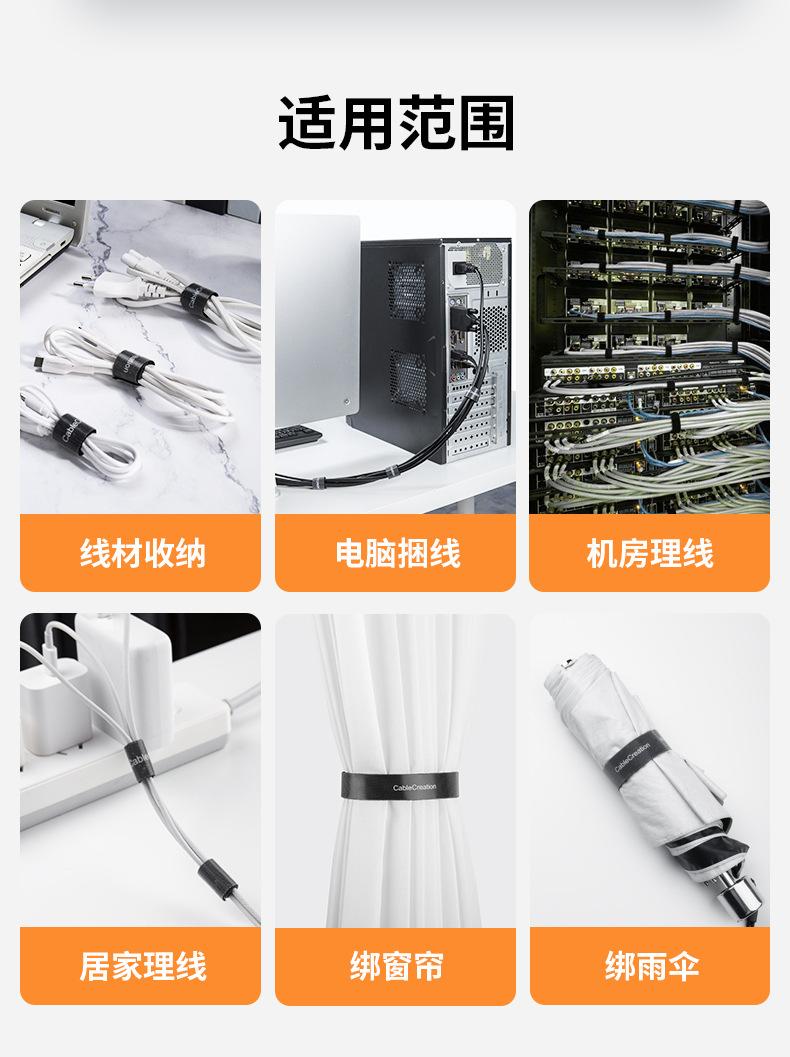 适用范围

CableCreation

线材收纳

电脑捆线

机房理线

Cable

居家理线

CableCreation

绑窗帘

CableCreation

绑雨伞