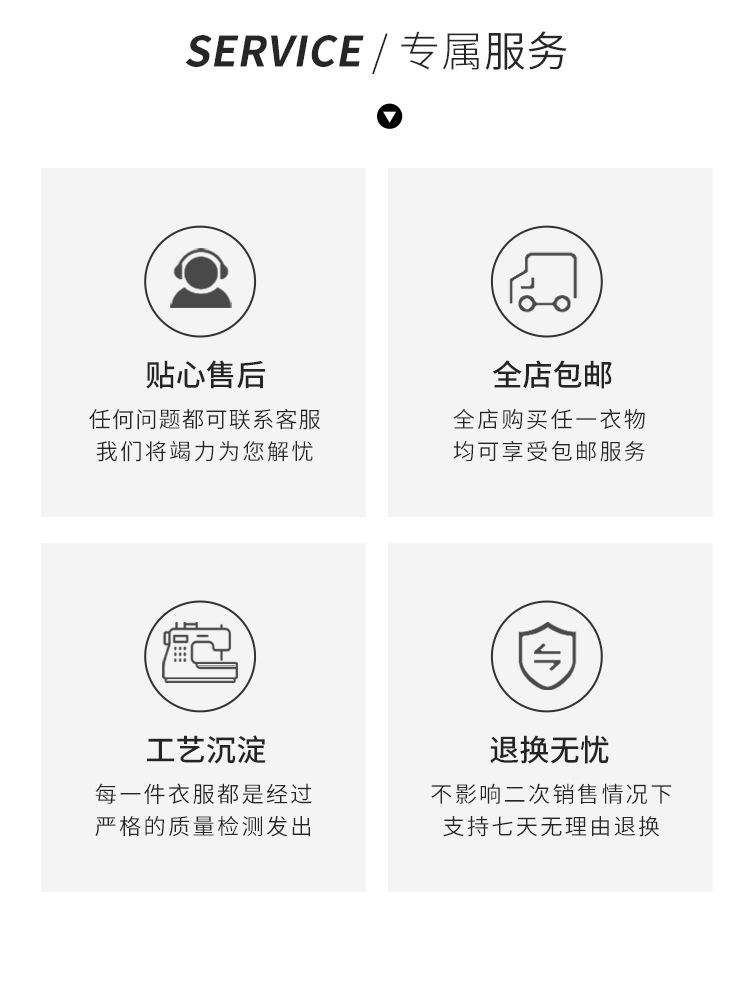 SERVICE / 专属服务

贴心售后
任何问题都可联系客服
我们将竭力为您解忧

全店包邮
全店购买任一衣物
均可享受包邮服务

工艺沉淀
每一件衣服都是经过
严格的质量检测发出

退换无忧
不影响二次销售情况下
支持七天无理由退换