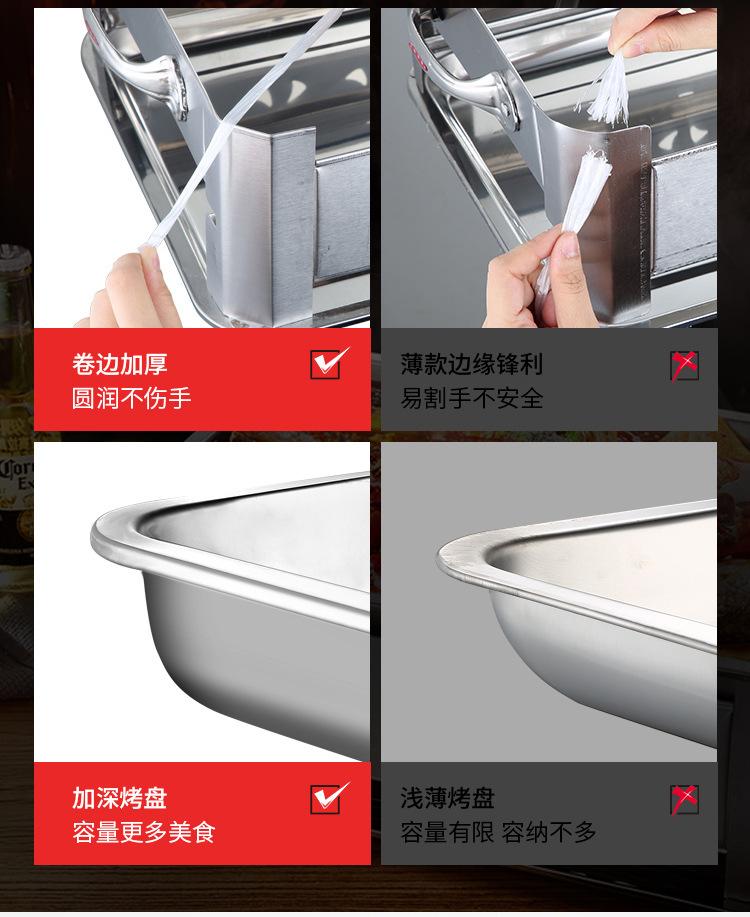 卷边加厚
圆润不伤手

薄款边缘锋利
易割手不安全

加深烤盘
容量更多美食

浅薄烤盘
容量有限 容纳不多