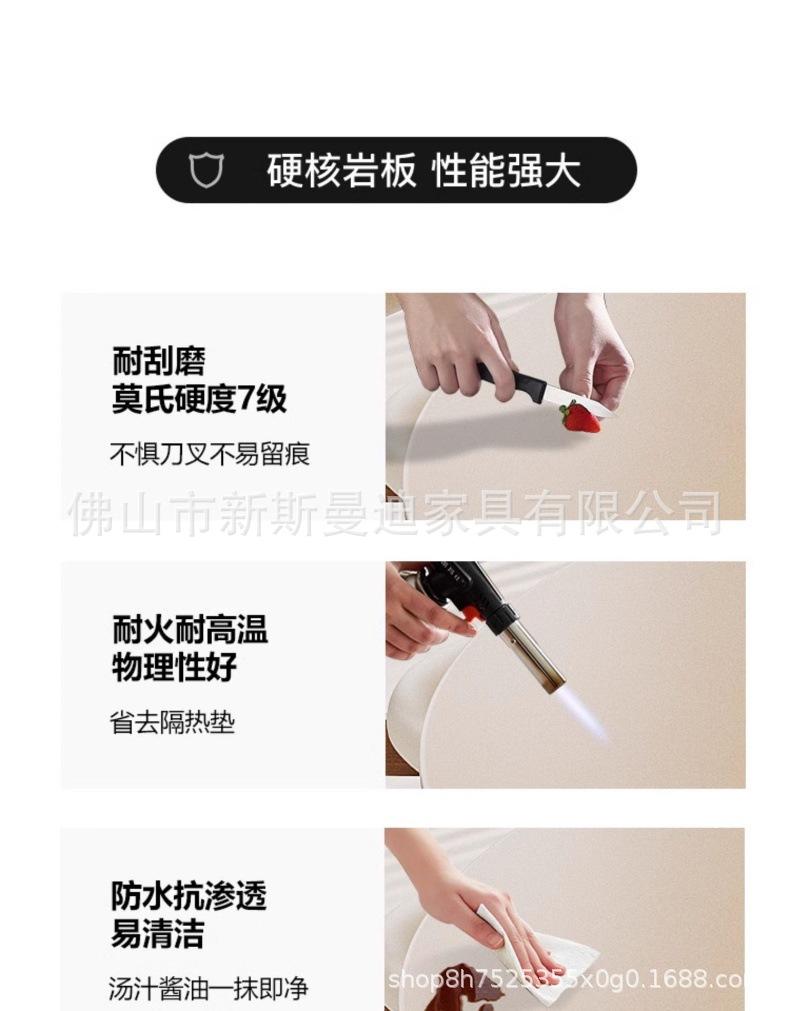 硬核岩板 性能强大

耐刮磨
莫氏硬度7级

不惧刀叉不易留痕

佛山市新斯曼迪家具有限公司

耐火耐高温
物理性好

省去隔热垫

防水抗渗透
易清洁

汤汁酱油一抹即净

shop8h7525355x0g0.1688.co