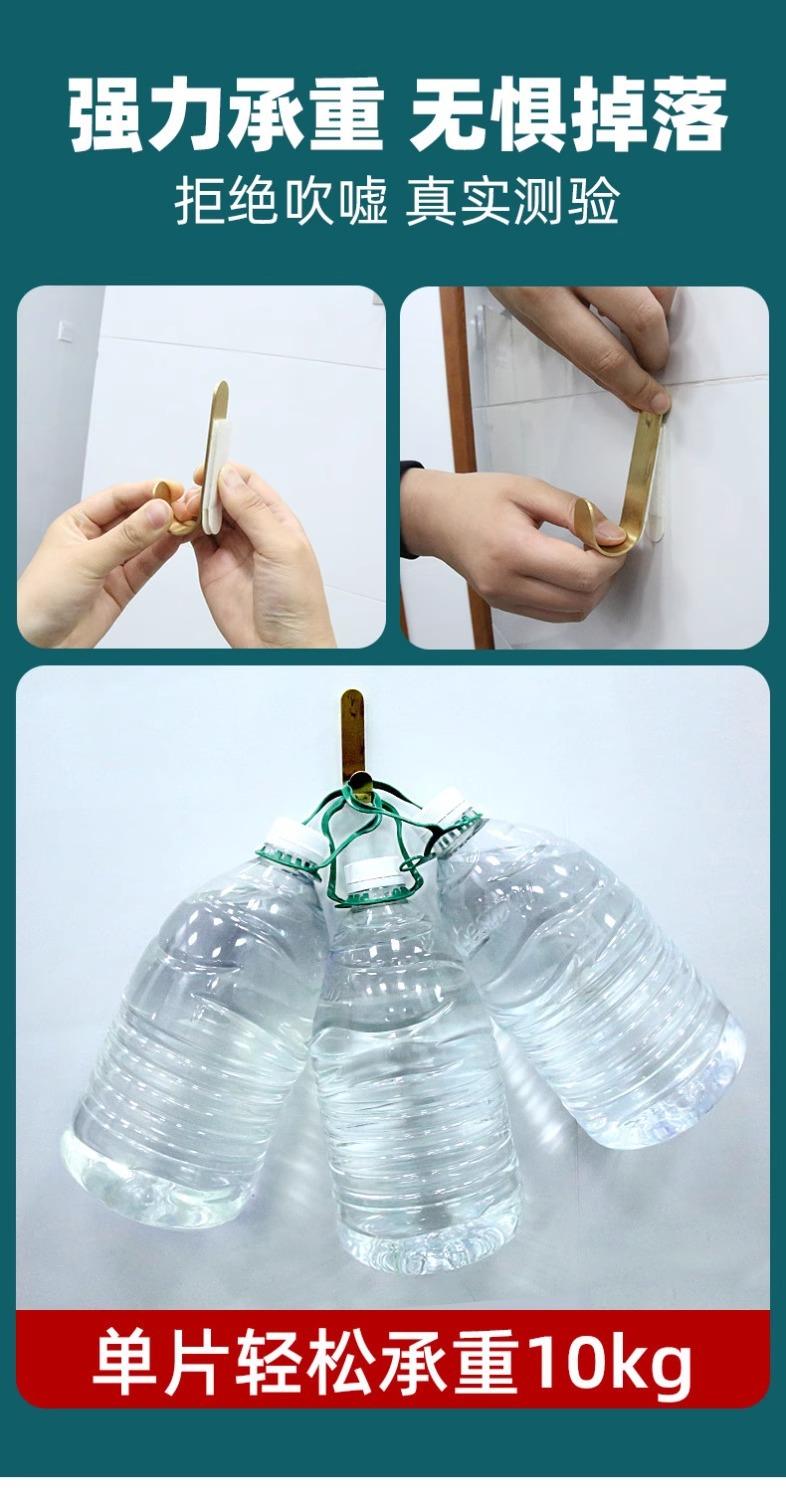 强力承重 无惧掉落
拒绝吹嘘 真实测验

单片轻松承重10kg