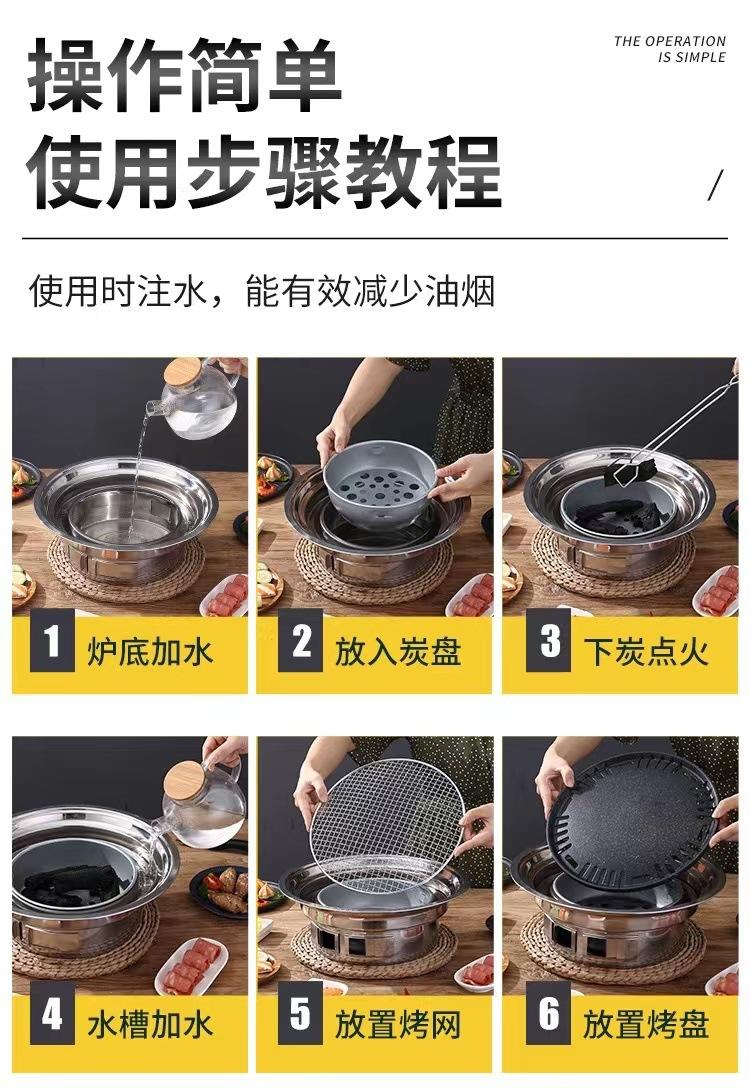 操作简单
使用步骤教程

THE OPERATION
IS SIMPLE

/

使用时注水，能有效减少油烟

1 炉底加水

2 放入炭盘

3 下炭点火

4 水槽加水

5 放置烤网

6 放置烤盘