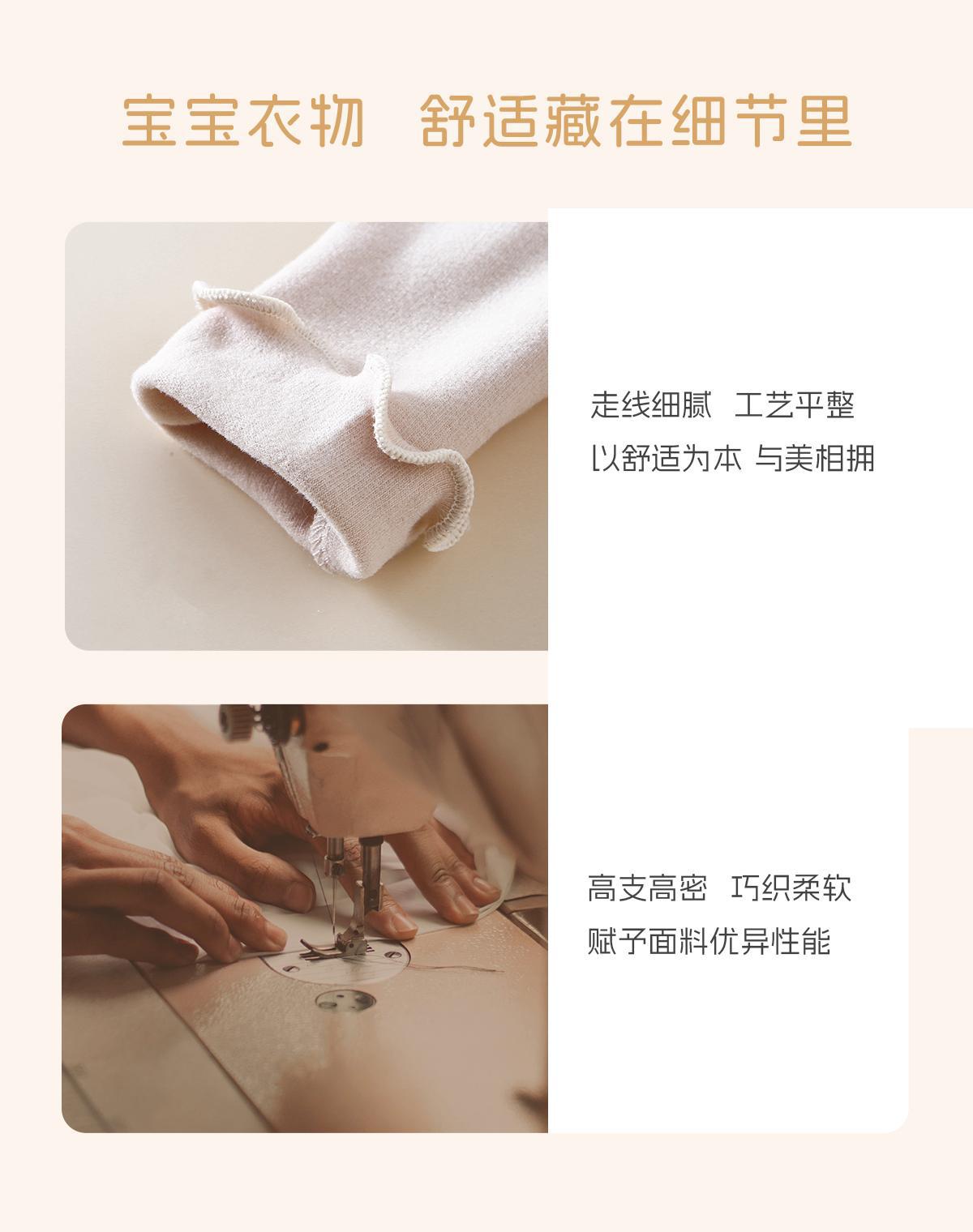 宝宝衣物 舒适藏在细节里

走线细腻 工艺平整
以舒适为本 与美相拥

高支高密 巧织柔软
赋予面料优异性能