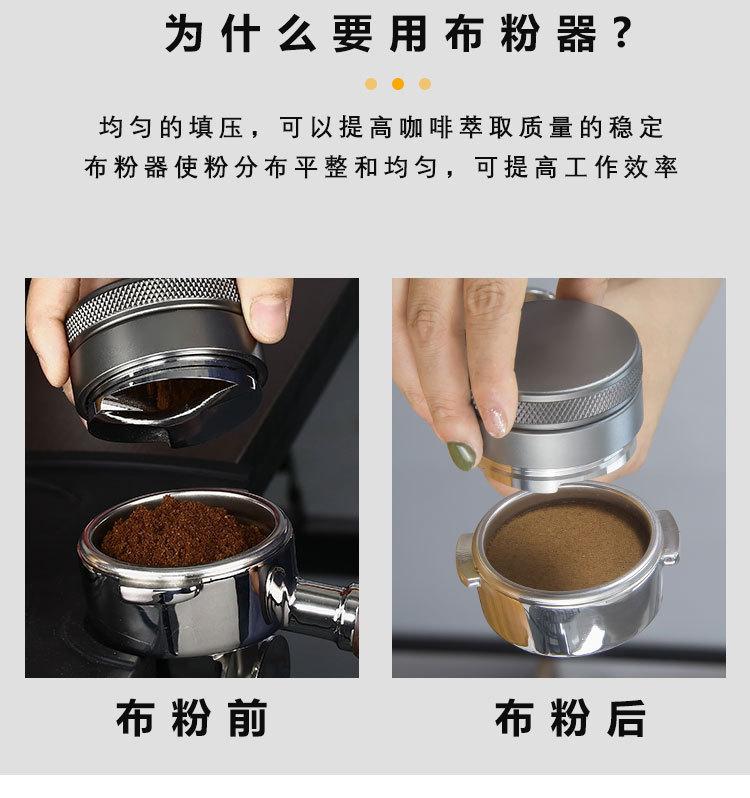 为什么要用布粉器？

均匀的填压，可以提高咖啡萃取质量的稳定
布粉器使粉分布平整和均匀，可提高工作效率

布粉前

布粉后