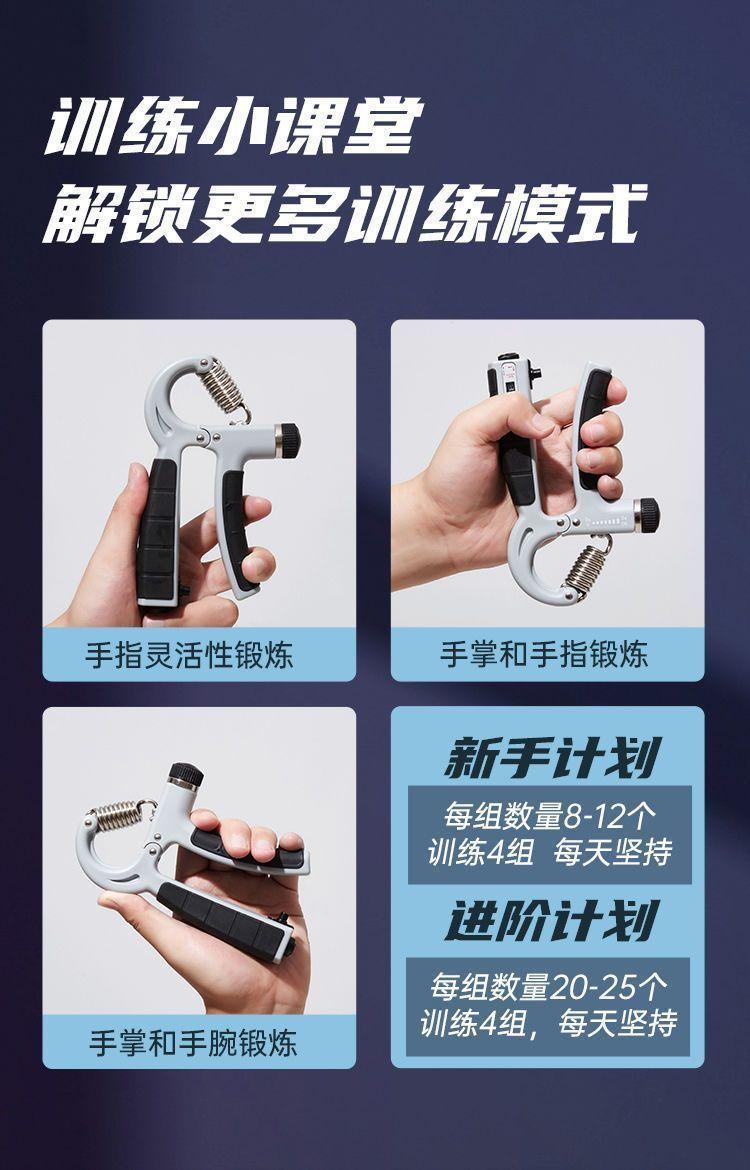 训练小课堂
解锁更多训练模式

手指灵活性锻炼

手掌和手指锻炼

手掌和手腕锻炼

新手计划
每组数量8-12个
训练4组 每天坚持

进阶计划
每组数量20-25个
训练4组，每天坚持