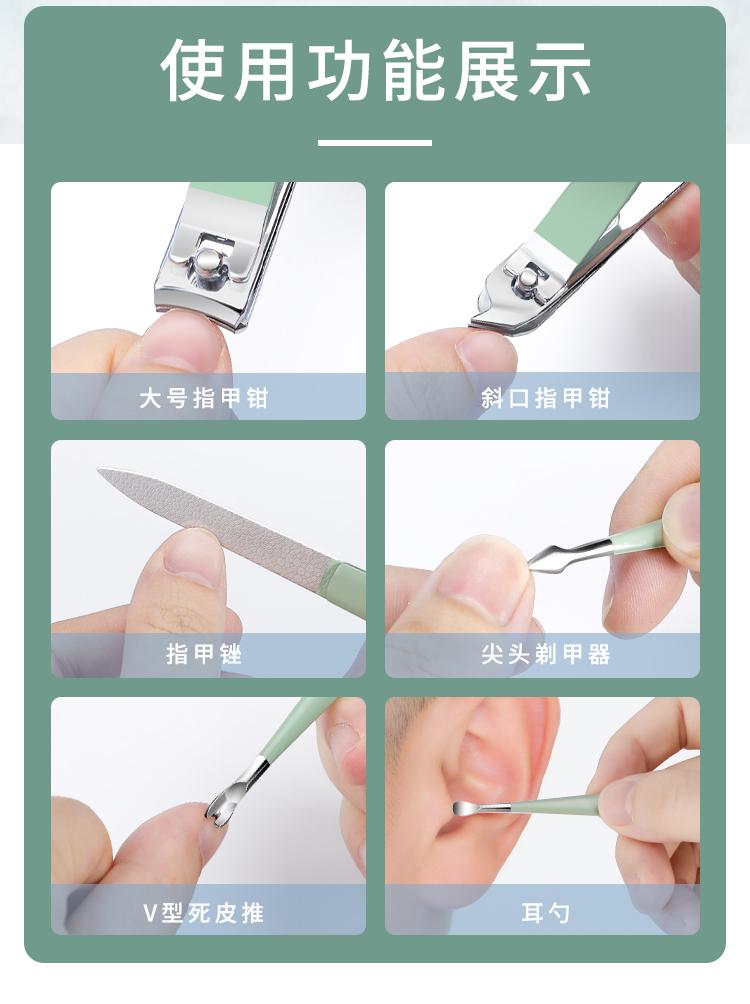 使用功能展示

大号指甲钳

斜口指甲钳

指甲锉

尖头剃甲器

V型死皮推

耳勺