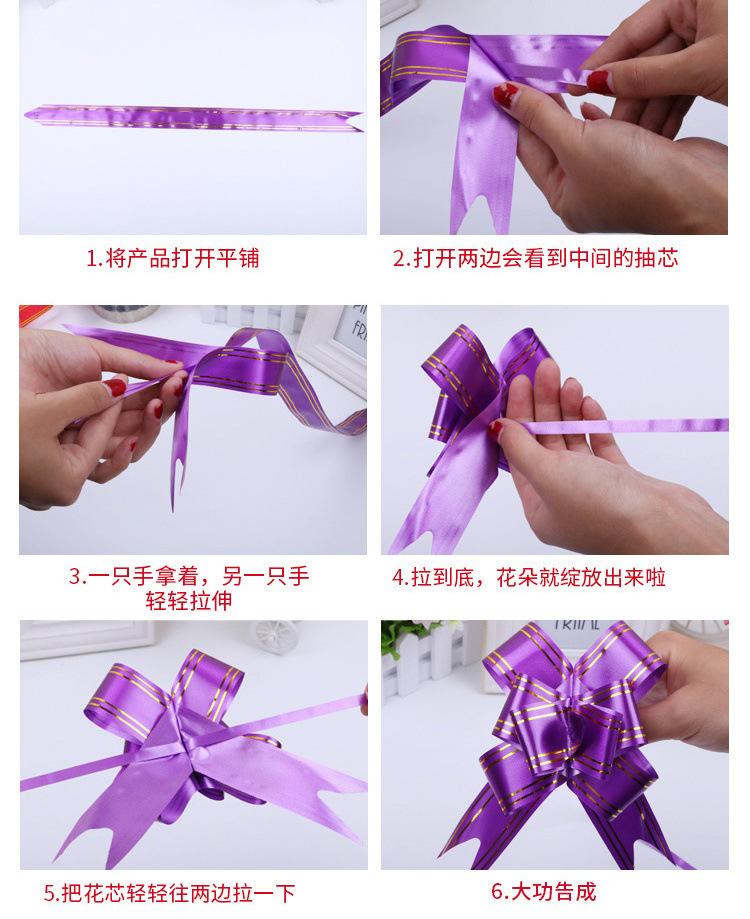 1.将产品打开平铺

2.打开两边会看到中间的抽芯

3.一只手拿着，另一只手轻轻拉伸

4.拉到底，花朵就绽放出来啦

5.把花芯轻轻往两边拉一下

6.大功告成