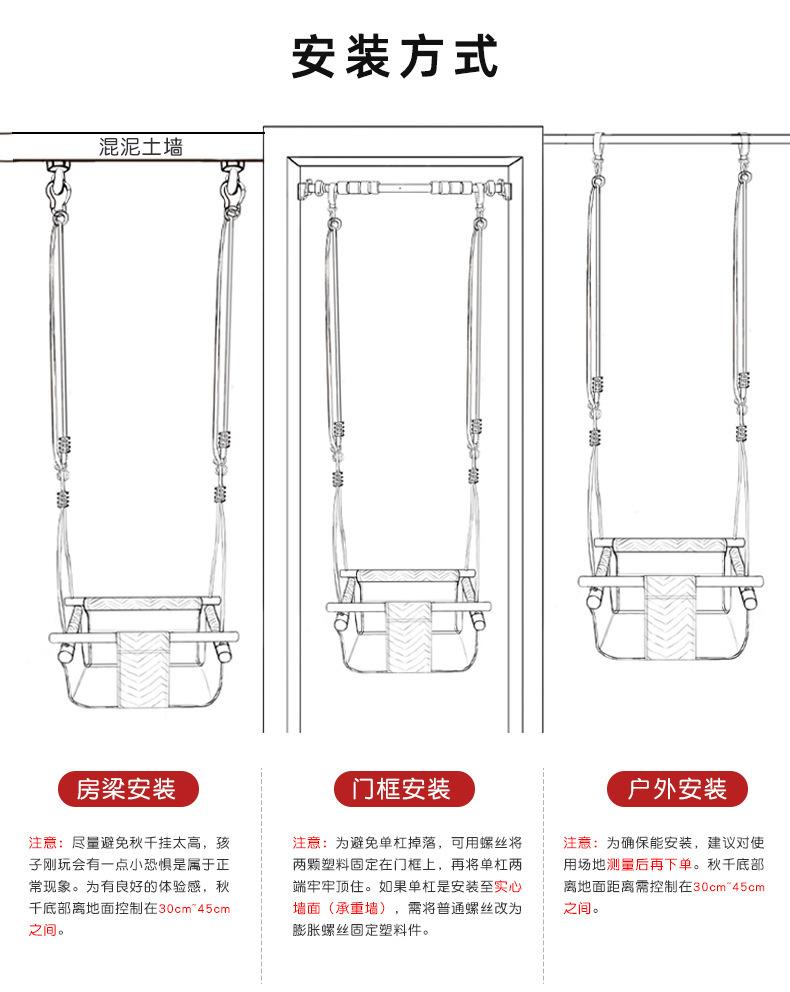 安装方式

混泥土墙

房梁安装

注意：尽量避免秋千挂太高，孩子刚玩会有一点小恐惧是属于正常现象。为有良好的体验感，秋千底部离地面控制在30cm~45cm之间。

门框安装

注意：为避免单杠掉落，可用螺丝将两颗塑料固定在门框上，再将单杠两端牢牢顶住。如果单杠是安装至实心墙面（承重墙），需将普通螺丝改为膨胀螺丝固定塑料件。

户外安装

注意：为确保能安装，建议对使用场地测量后再下单。秋千底部离地面距离需控制在30cm~45cm之间。