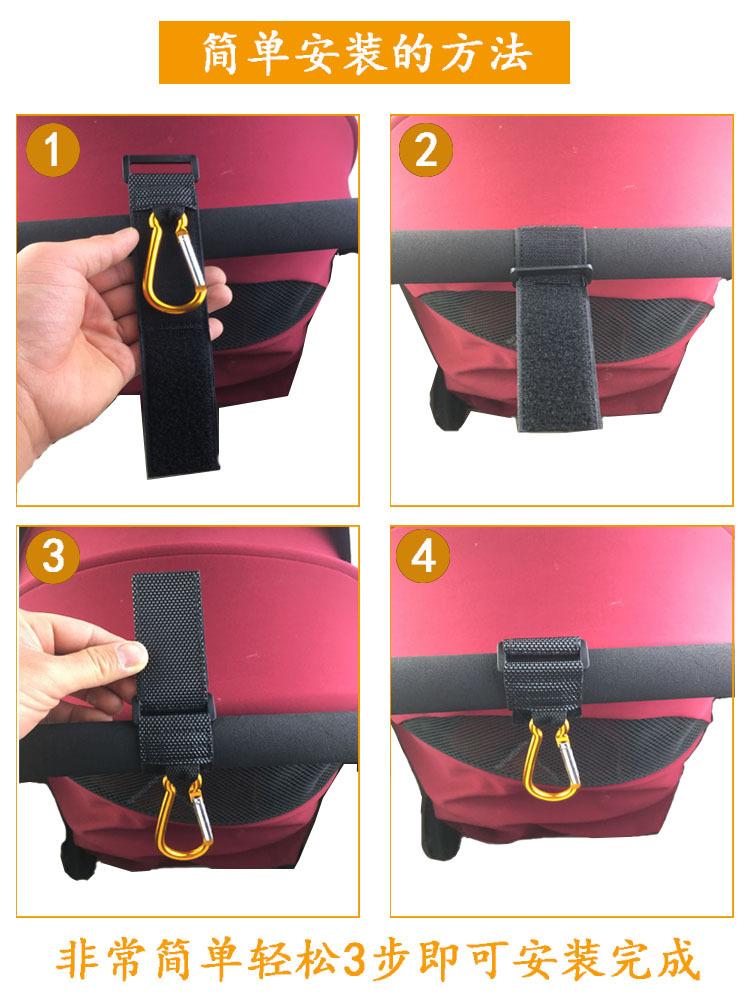 简单安装的方法

1

2

3

4

非常简单轻松3步即可安装完成