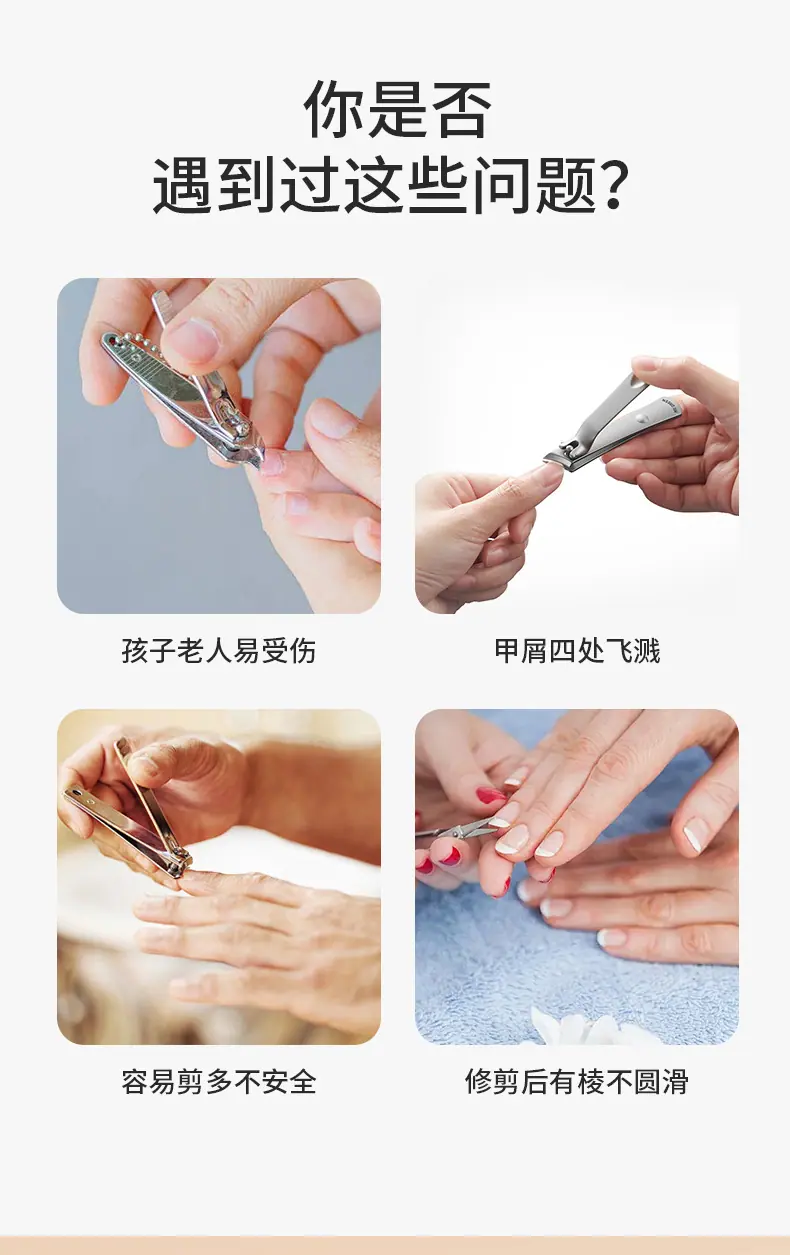 你是否
遇到过这些问题?

孩子老人易受伤

甲屑四处飞溅

容易剪多不安全

修剪后有棱不圆滑