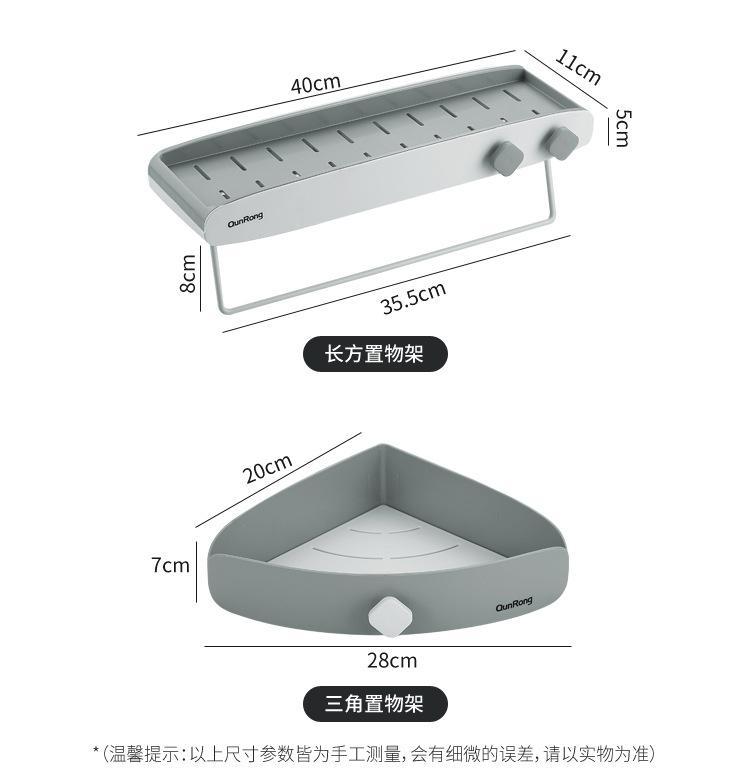 40cm

11cm

5cm

QunRong

8cm

35.5cm

长方置物架

20cm

7cm

QunRong

28cm

三角置物架

*(温馨提示:以上尺寸参数皆为手工测量,会有细微的误差,请以实物为准)