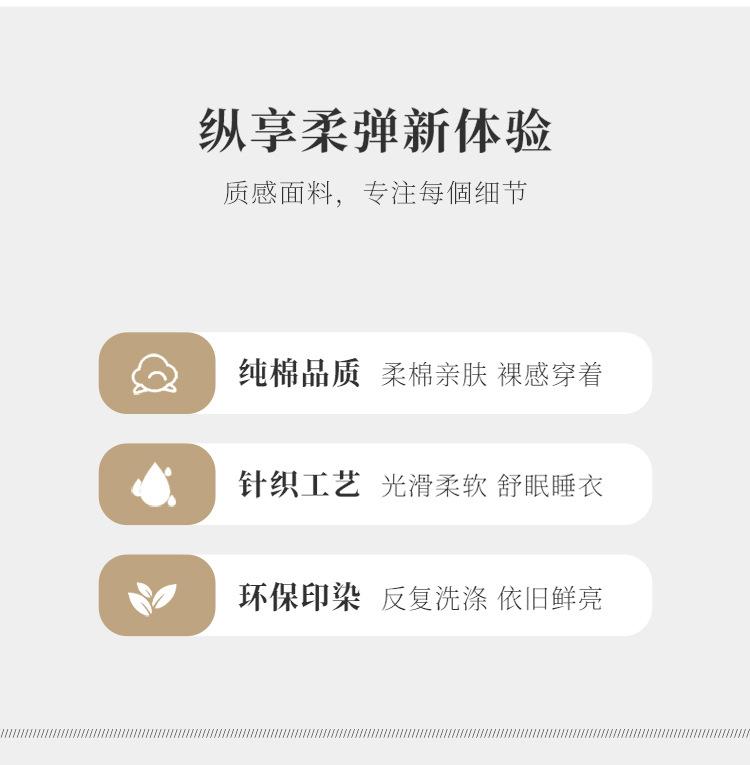 纵享柔弹新体验

质感面料，专注每個细节

纯棉品质 柔棉亲肤 裸感穿着

针织工艺 光滑柔软 舒眠睡衣

环保印染 反复洗涤 依旧鲜亮