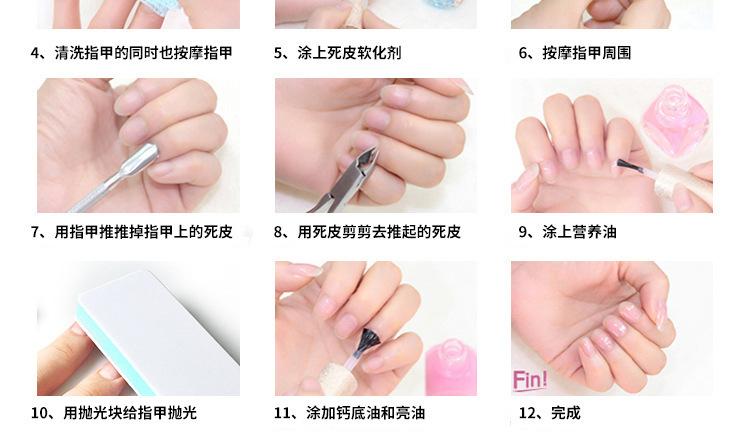 4、清洗指甲的同时也按摩指甲

5、涂上死皮软化剂

6、按摩指甲周围

7、用指甲推推掉指甲上的死皮

8、用死皮剪剪去推起的死皮

9、涂上营养油

10、用抛光块给指甲抛光

11、涂加钙底油和亮油

Fin!

12、完成