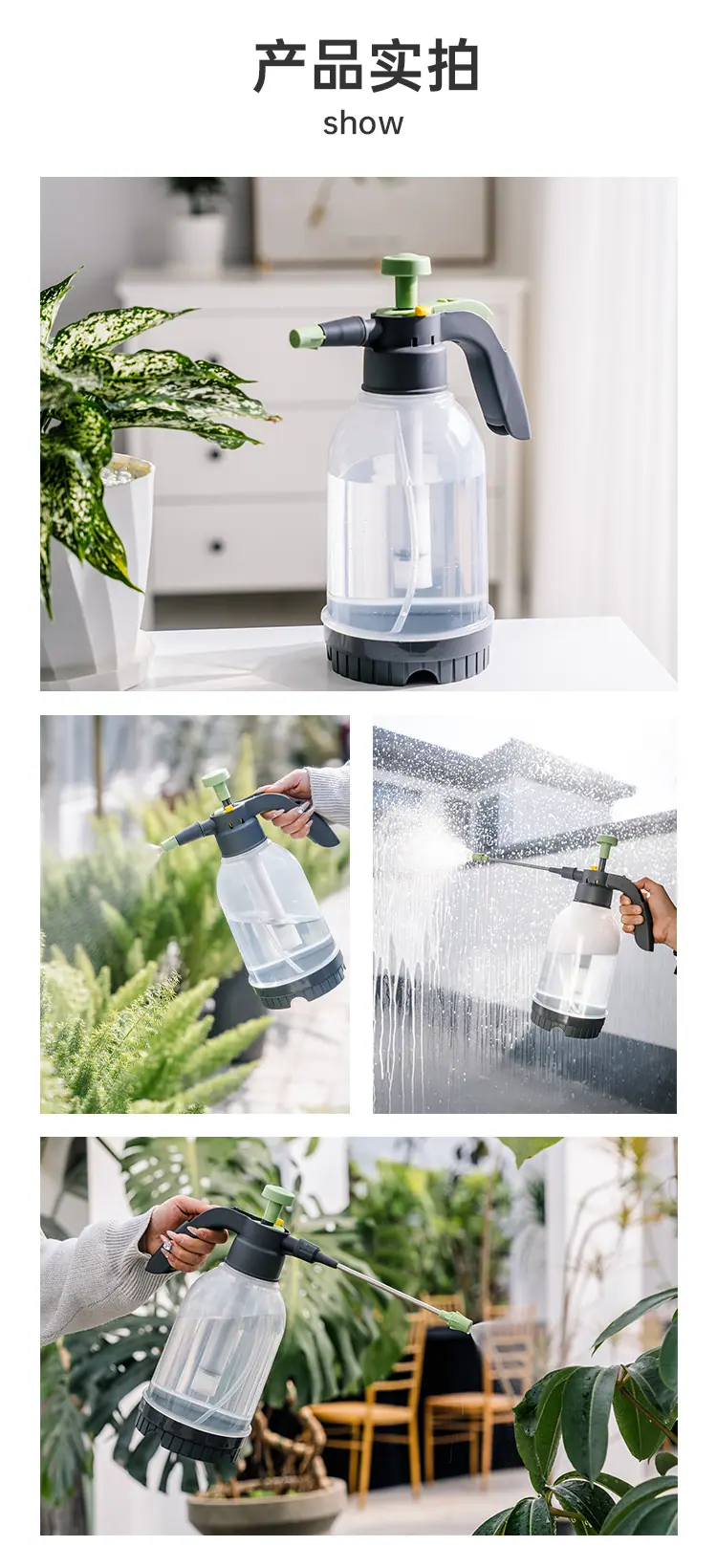 产品实拍
show