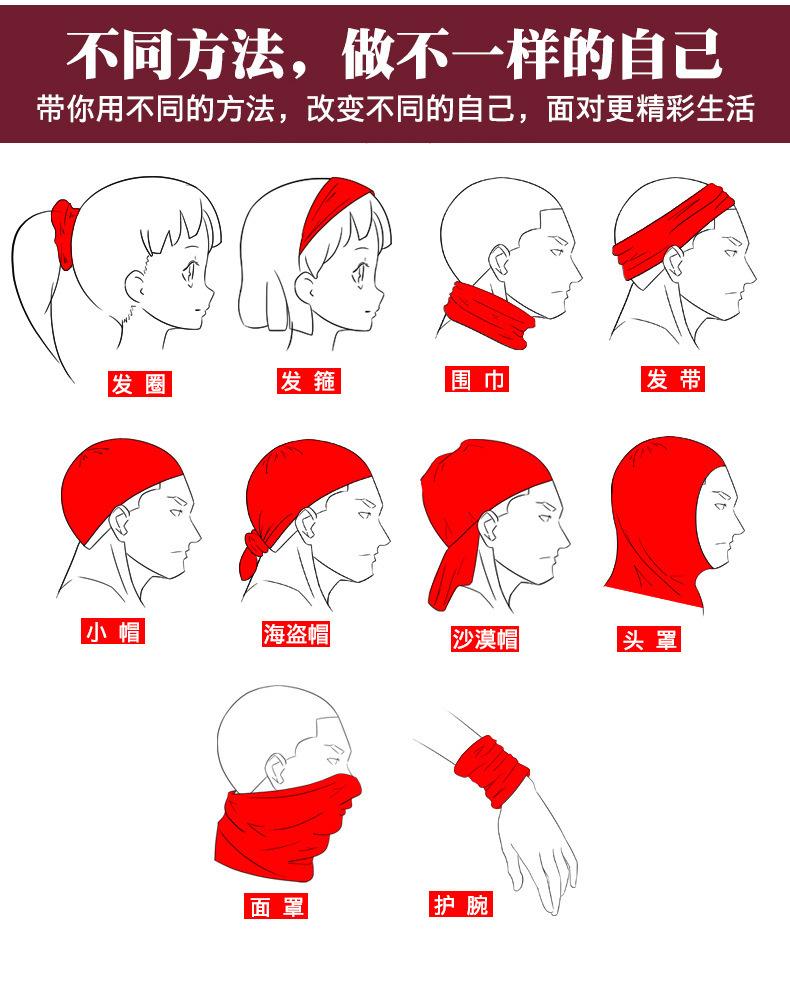 不同方法，做不一样的自己

带你用不同的方法，改变不同的自己，面对更精彩生活

发圈

发箍

围巾

发带

小帽

海盗帽

沙漠帽

头罩

面罩

护腕