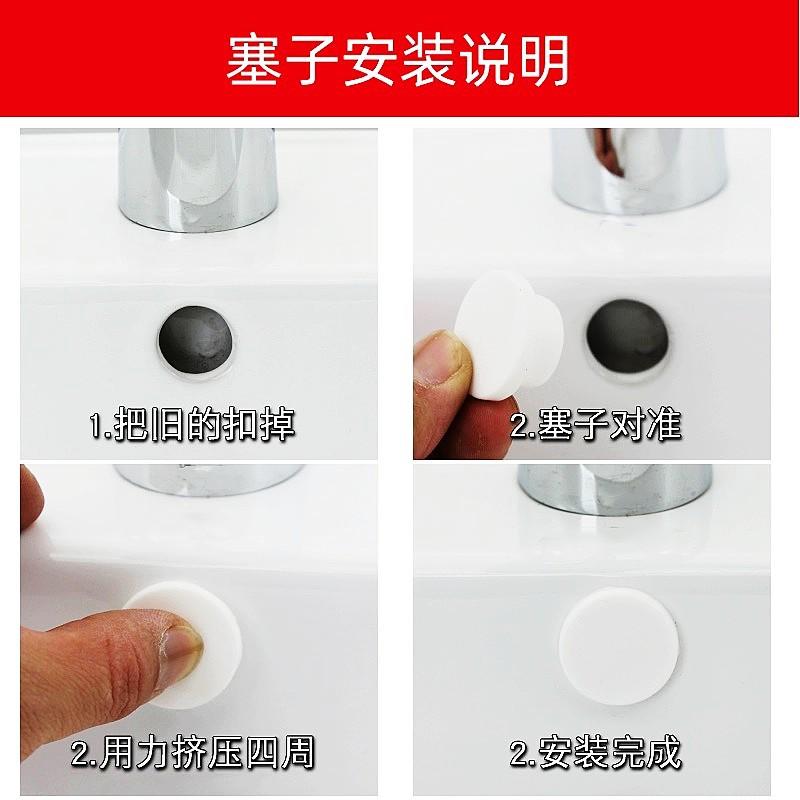 塞子安装说明

1.把旧的扣掉

2.塞子对准

2.用力挤压四周

2.安装完成