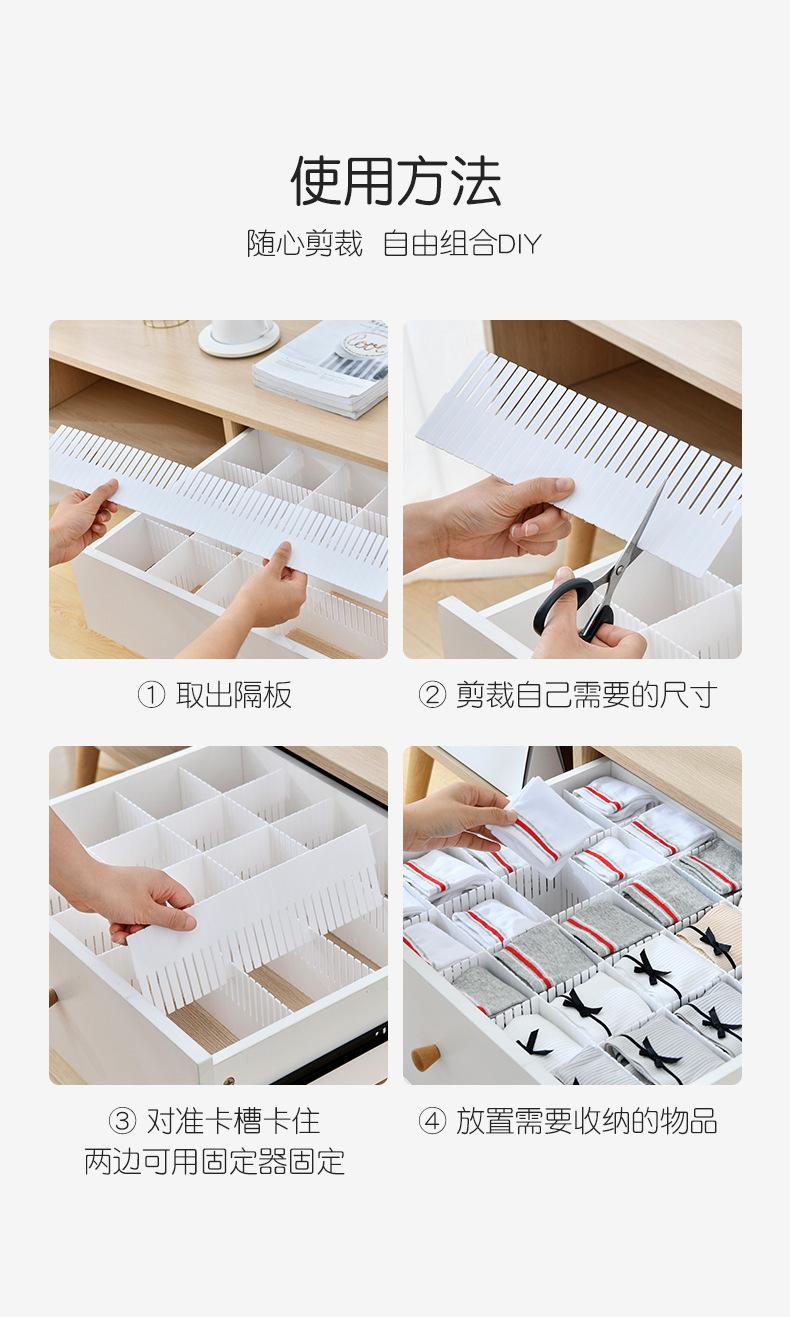 使用方法

随心剪裁 自由组合DIY

① 取出隔板

② 剪裁自己需要的尺寸

③ 对准卡槽卡住
两边可用固定器固定

④ 放置需要收纳的物品