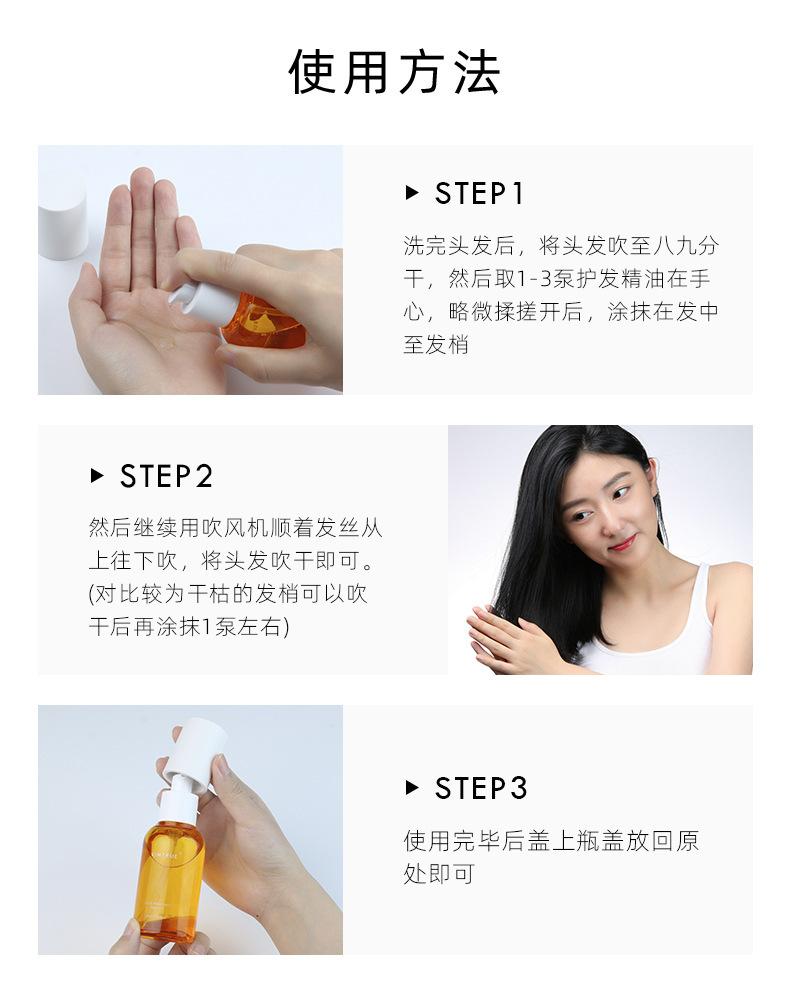 使用方法

▶ STEP1

洗完头发后，将头发吹至八九分干，然后取1-3泵护发精油在手心，略微揉搓开后，涂抹在发中至发梢

▶ STEP2

然后继续用吹风机顺着发丝从上往下吹，将头发吹干即可。(对比较为干枯的发梢可以吹干后再涂抹1泵左右)

▶ STEP3

使用完毕后盖上瓶盖放回原处即可