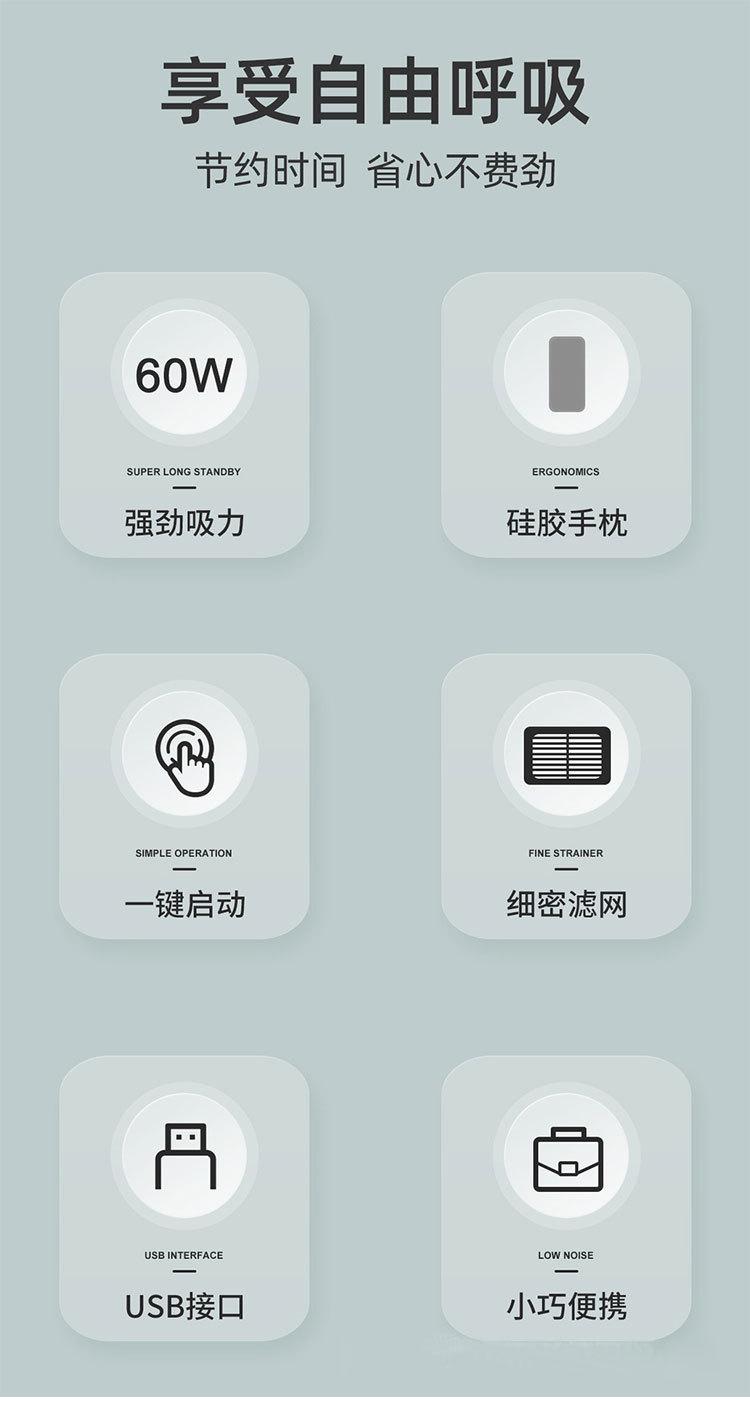 享受自由呼吸

节约时间 省心不费劲

60W

SUPER LONG STANDBY

强劲吸力

ERGONOMICS

硅胶手枕

SIMPLE OPERATION

一键启动

FINE STRAINER

细密滤网

USB INTERFACE

USB接口

LOW NOISE

小巧便携