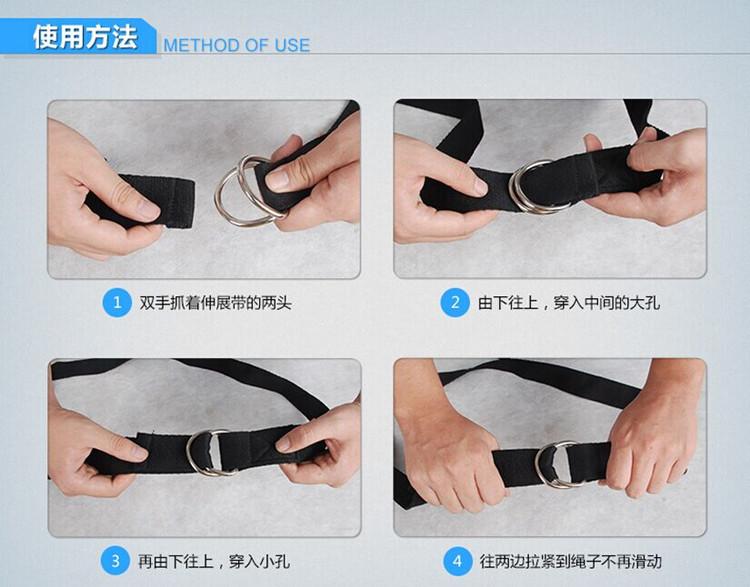 使用方法 METHOD OF USE

1 双手抓着伸展带的两头

2 由下往上，穿入中间的大孔

3 再由下往上，穿入小孔

4 往两边拉紧到绳子不再滑动