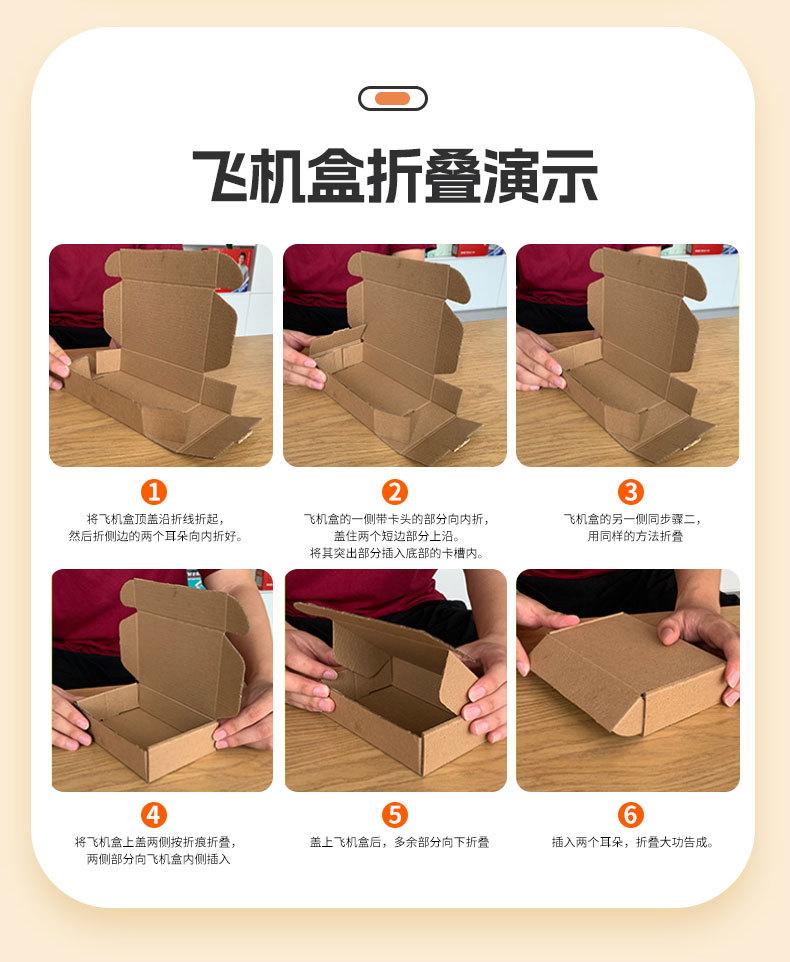 飞机盒折叠演示

1
将飞机盒顶盖沿折线折起，然后折侧边的两个耳朵向内折好。

2
飞机盒的一侧带卡头的部分向内折，盖住两个短边部分上沿。将其突出部分插入底部的卡槽内。

3
飞机盒的另一侧同步骤二，用同样的方法折叠

4
将飞机盒上盖两侧按折痕折叠，两侧部分向飞机盒内侧插入

5
盖上飞机盒后，多余部分向下折叠

6
插入两个耳朵，折叠大功告成。