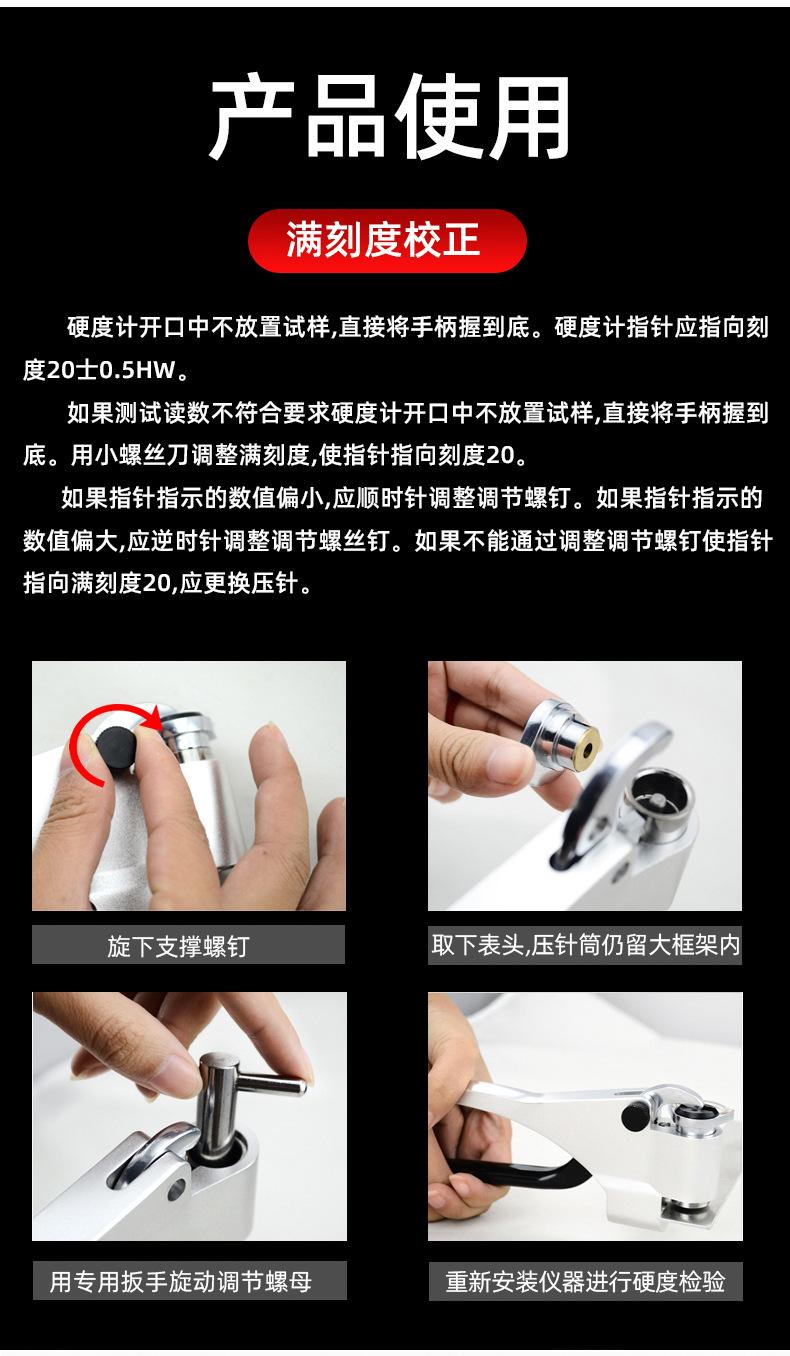 产品使用

满刻度校正

硬度计开口中不放置试样,直接将手柄握到底。硬度计指针应指向刻度20士0.5HW。

如果测试读数不符合要求硬度计开口中不放置试样,直接将手柄握到底。用小螺丝刀调整满刻度,使指针指向刻度20。

如果指针指示的数值偏小,应顺时针调整调节螺钉。如果指针指示的数值偏大,应逆时针调整调节螺丝钉。如果不能通过调整调节螺钉使指针指向满刻度20,应更换压针。

旋下支撑螺钉

取下表头,压针筒仍留大框架内

用专用扳手旋动调节螺母

重新安装仪器进行硬度检验