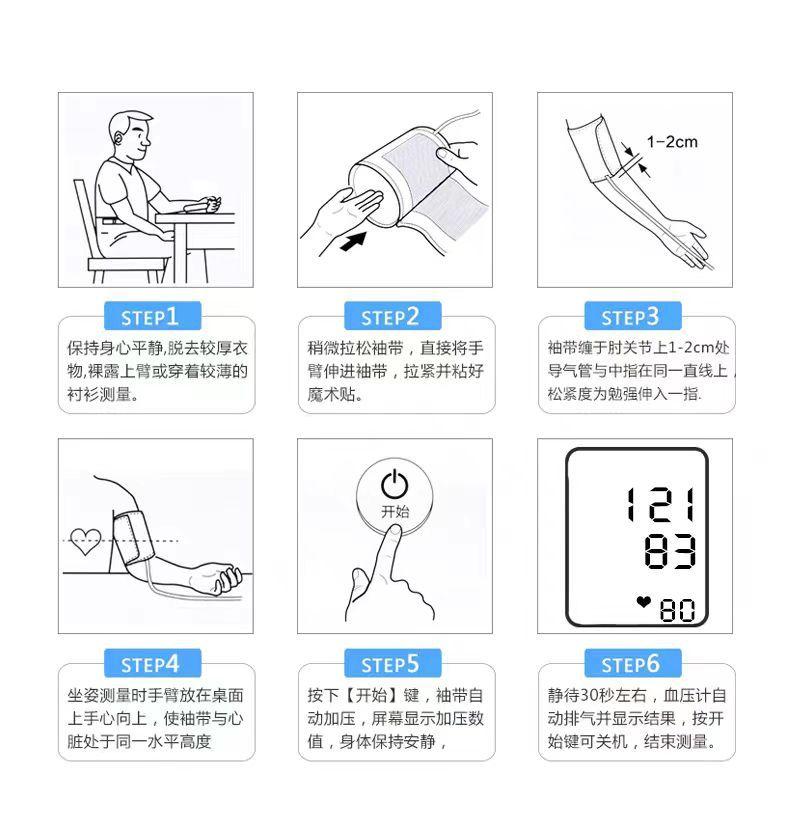 1-2cm

STEP1
保持身心平静,脱去较厚衣物,裸露上臂或穿着较薄的衬衫测量。

STEP2
稍微拉松袖带，直接将手臂伸进袖带，拉紧并粘好魔术贴。

STEP3
袖带缠于肘关节上1-2cm处导气管与中指在同一直线上，松紧度为勉强伸入一指.

开始

121
83
80

STEP4
坐姿测量时手臂放在桌面上手心向上，使袖带与心脏处于同一水平高度

STEP5
按下【开始】键，袖带自动加压，屏幕显示加压数值，身体保持安静，

STEP6
静待30秒左右，血压计自动排气并显示结果，按开始键可关机，结束测量。