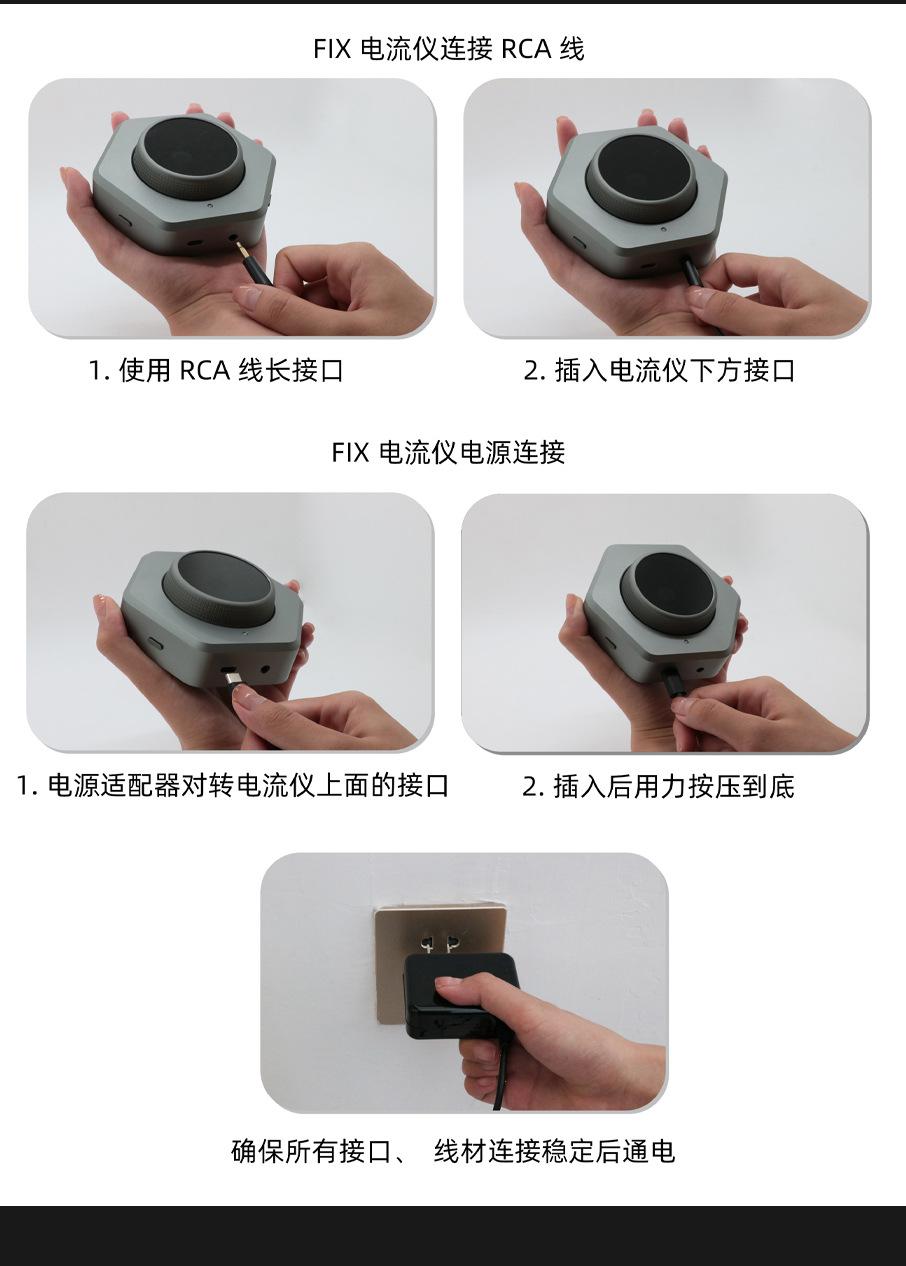 FIX 电流仪连接 RCA 线

1. 使用 RCA 线长接口

2. 插入电流仪下方接口

FIX 电流仪电源连接

1. 电源适配器对转电流仪上面的接口

2. 插入后用力按压到底

确保所有接口、 线材连接稳定后通电