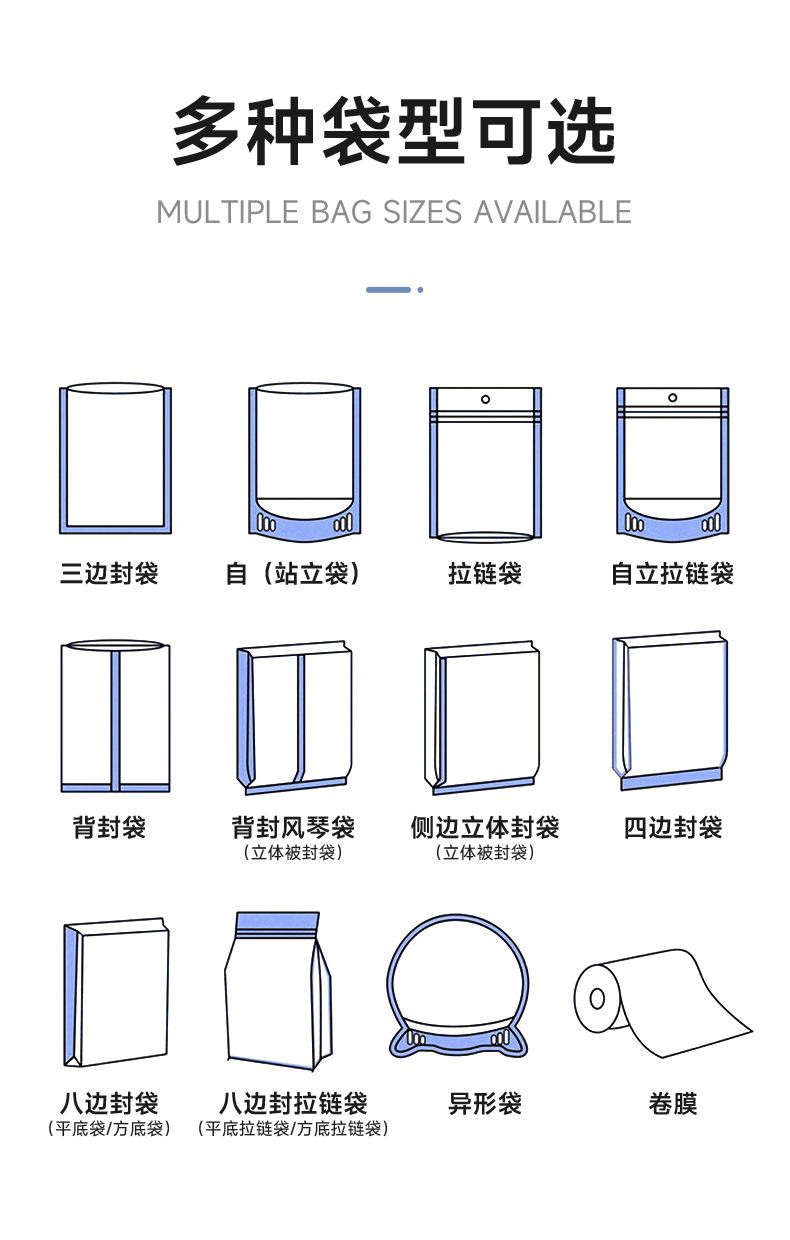 多种袋型可选

MULTIPLE BAG SIZES AVAILABLE

三边封袋

自（站立袋）

拉链袋

自立拉链袋

背封袋

背封风琴袋
（立体被封袋）

侧边立体封袋
（立体被封袋）

四边封袋

八边封袋
（平底袋/方底袋）

八边封拉链袋
（平底拉链袋/方底拉链袋）

异形袋

卷膜