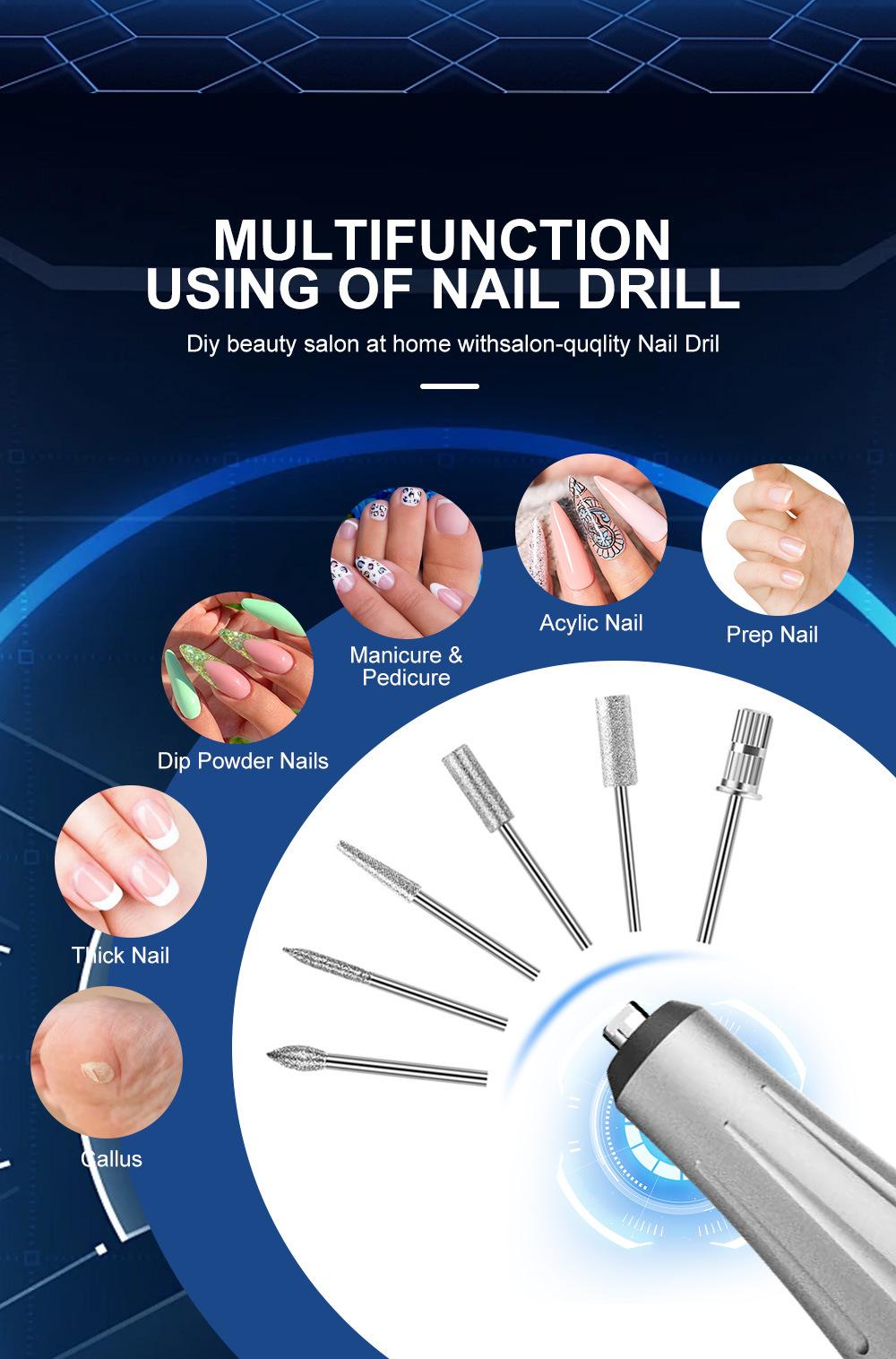 MULTIFUNCTION
USING OF NAIL DRILL

Diy beauty salon at home withsalon-quqlity Nail Dril

Manicure & Pedicure

Acylic Nail

Prep Nail

Dip Powder Nails

Thick Nail

Callus