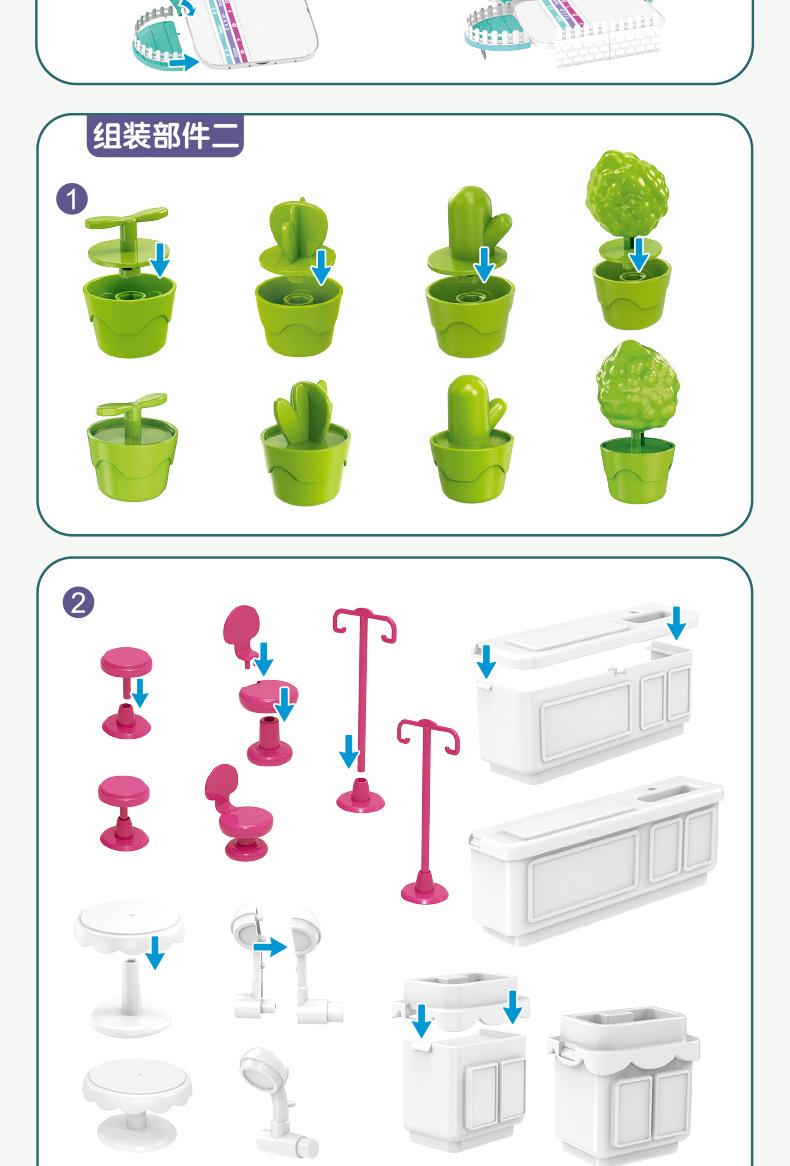 组装部件二

1

2