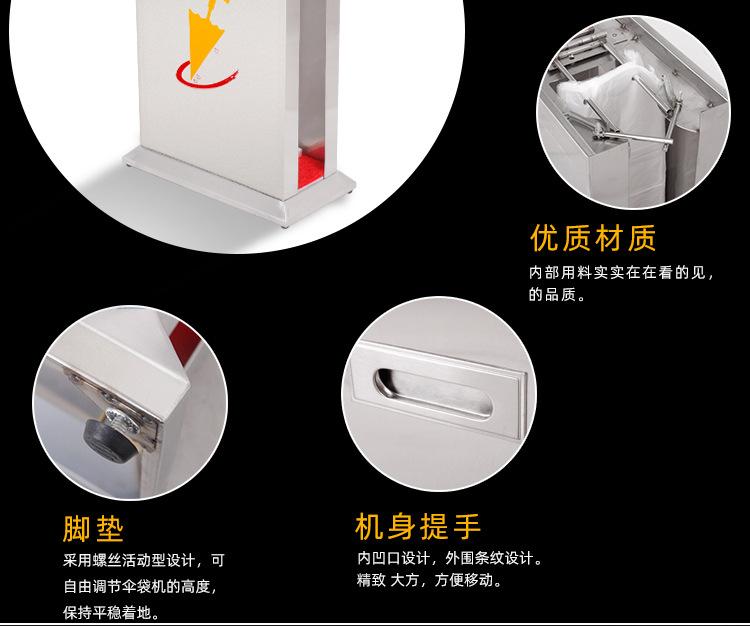 优质材质

内部用料实实在在看的见，的品质。

脚垫

采用螺丝活动型设计，可自由调节伞袋机的高度，保持平稳着地。

机身提手

内凹口设计，外围条纹设计。精致 大方，方便移动。