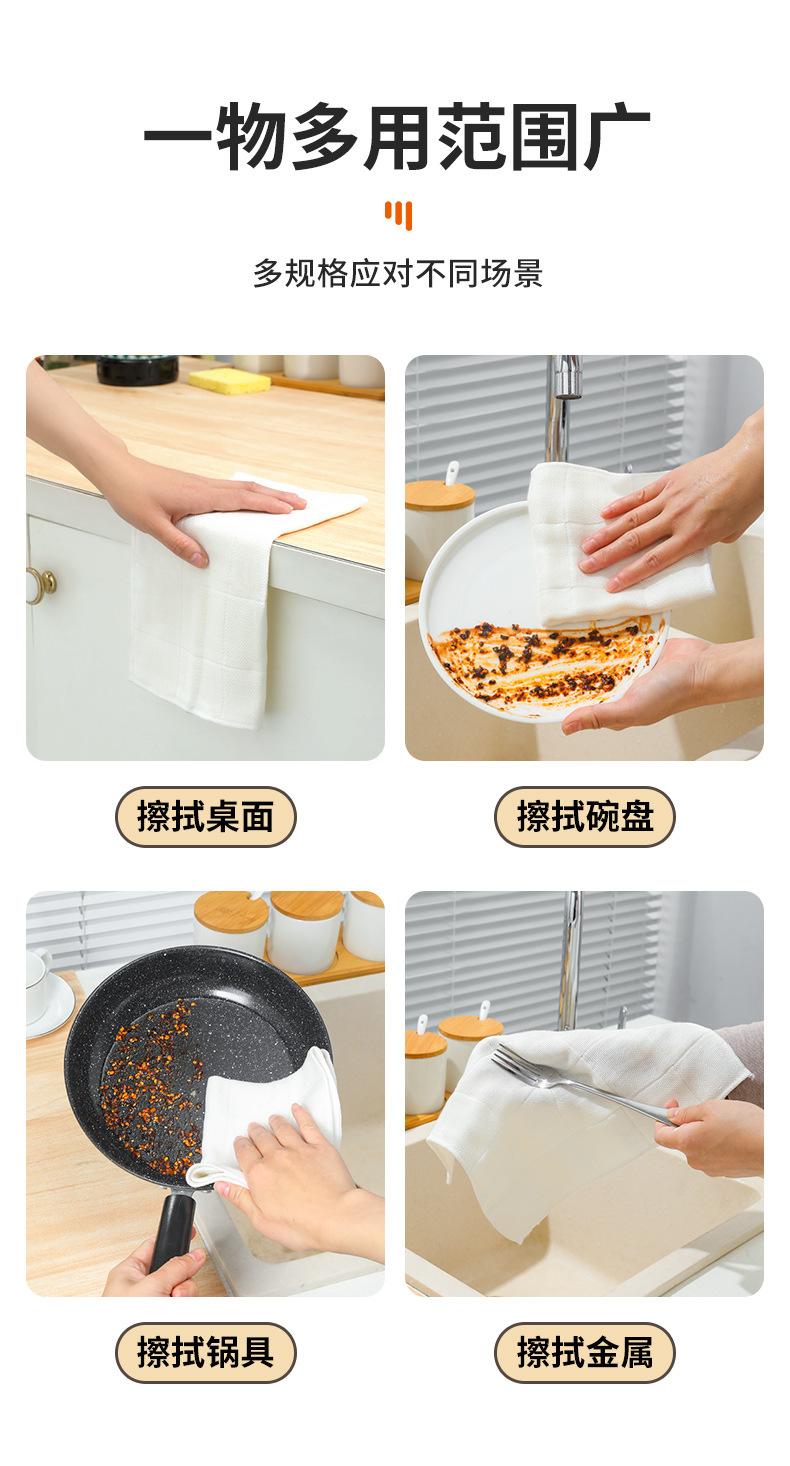 一物多用范围广

多规格应对不同场景

擦拭桌面

擦拭碗盘

擦拭锅具

擦拭金属