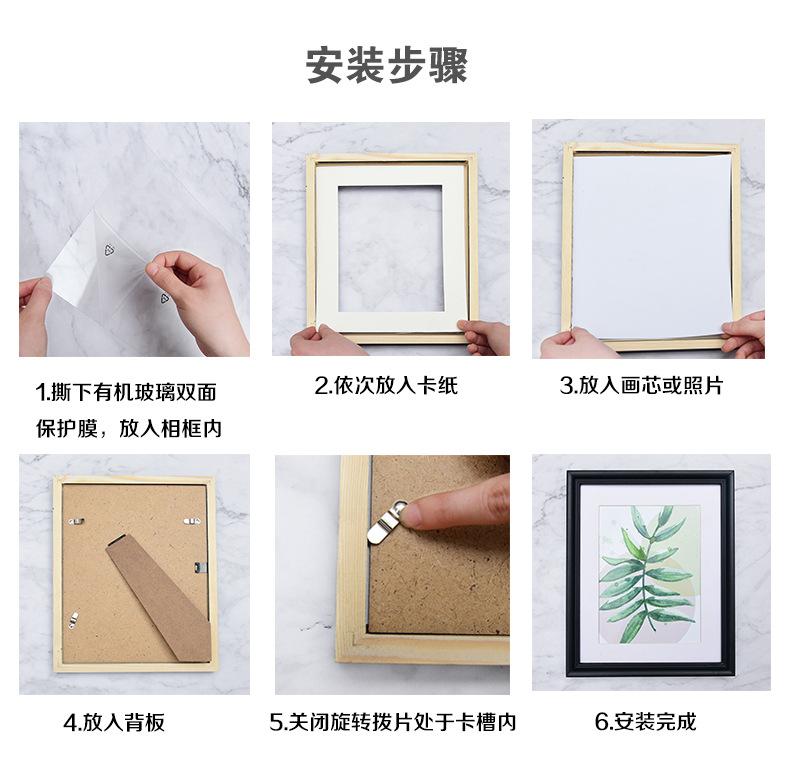 安装步骤

1.撕下有机玻璃双面保护膜，放入相框内

2.依次放入卡纸

3.放入画芯或照片

4.放入背板

5.关闭旋转拨片处于卡槽内

6.安装完成