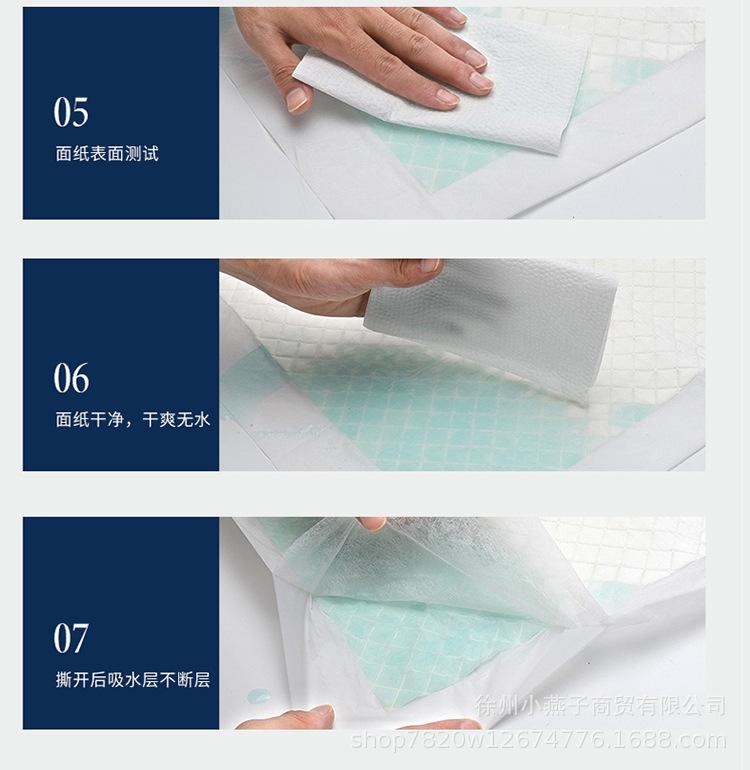 05

面纸表面测试

06

面纸干净，干爽无水

07

撕开后吸水层不断层

徐州小燕子商贸有限公司
shop7820w12674776.1688.com