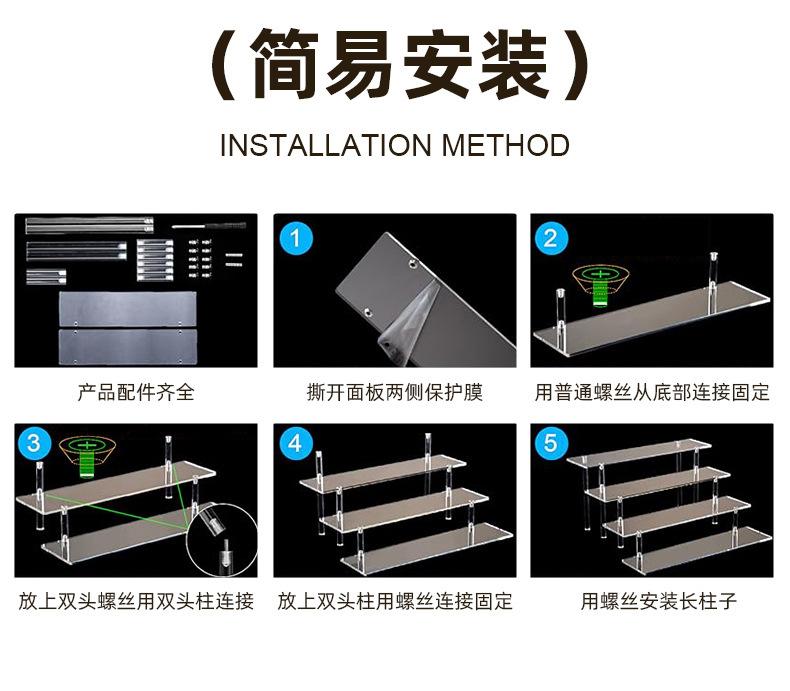 (简易安装)

INSTALLATION METHOD

产品配件齐全

1

撕开面板两侧保护膜

2

用普通螺丝从底部连接固定

3

放上双头螺丝用双头柱连接

4

放上双头柱用螺丝连接固定

5

用螺丝安装长柱子